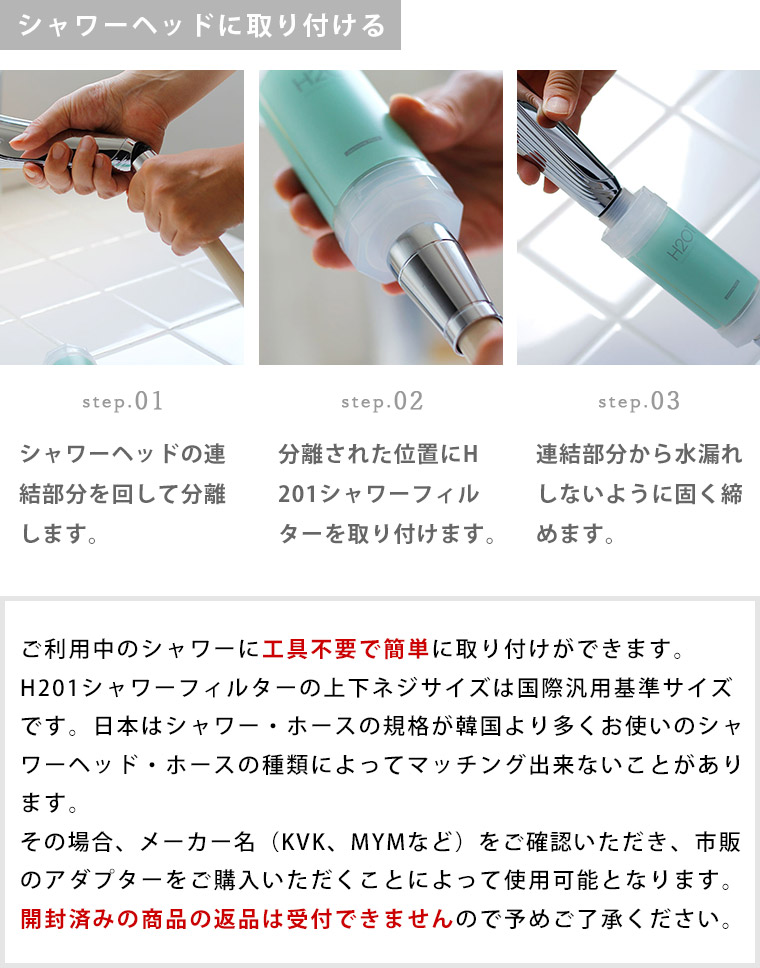 シャワーヘッドに取り付ける

H2

H201

step.01

シャワーヘッドの連結部分を回して分離します。

step.02

分離された位置にH201シャワーフィルターを取り付けます。

step.03

連結部分から水漏れしないように固く締めます。

ご利用中のシャワーに工具不要で簡単に取り付けができます。
H201シャワーフィルターの上下ネジサイズは国際汎用基準サイズです。日本はシャワー・ホースの規格が韓国より多くお使いのシャワーヘッド・ホースの種類によってマッチング出来ないことがあります。
その場合、メーカー名（KVK、MYMなど）をご確認いただき、市販のアダプターをご購入いただくことによって使用可能となります。
開封済みの商品の返品は受付できませんので予めご了承ください。