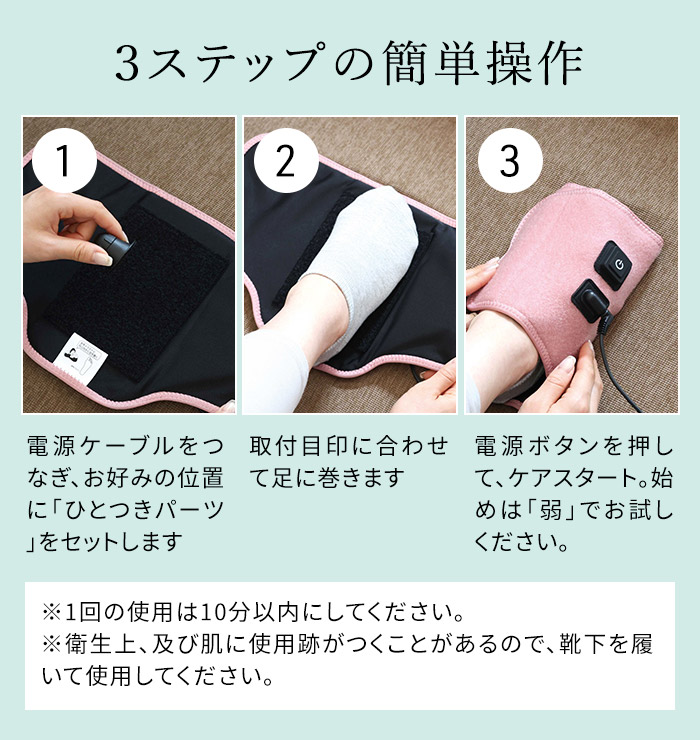 3ステップの簡単操作

1

電源ケーブルをつなぎ、お好みの位置に「ひとつきパーツ」をセットします

2

取付目印に合わせて足に巻きます

3

電源ボタンを押して、ケアスタート。始めは「弱」でお試しください。

※1回の使用は10分以内にしてください。
※衛生上、及び肌に使用跡がつくことがあるので、靴下を履いて使用してください。