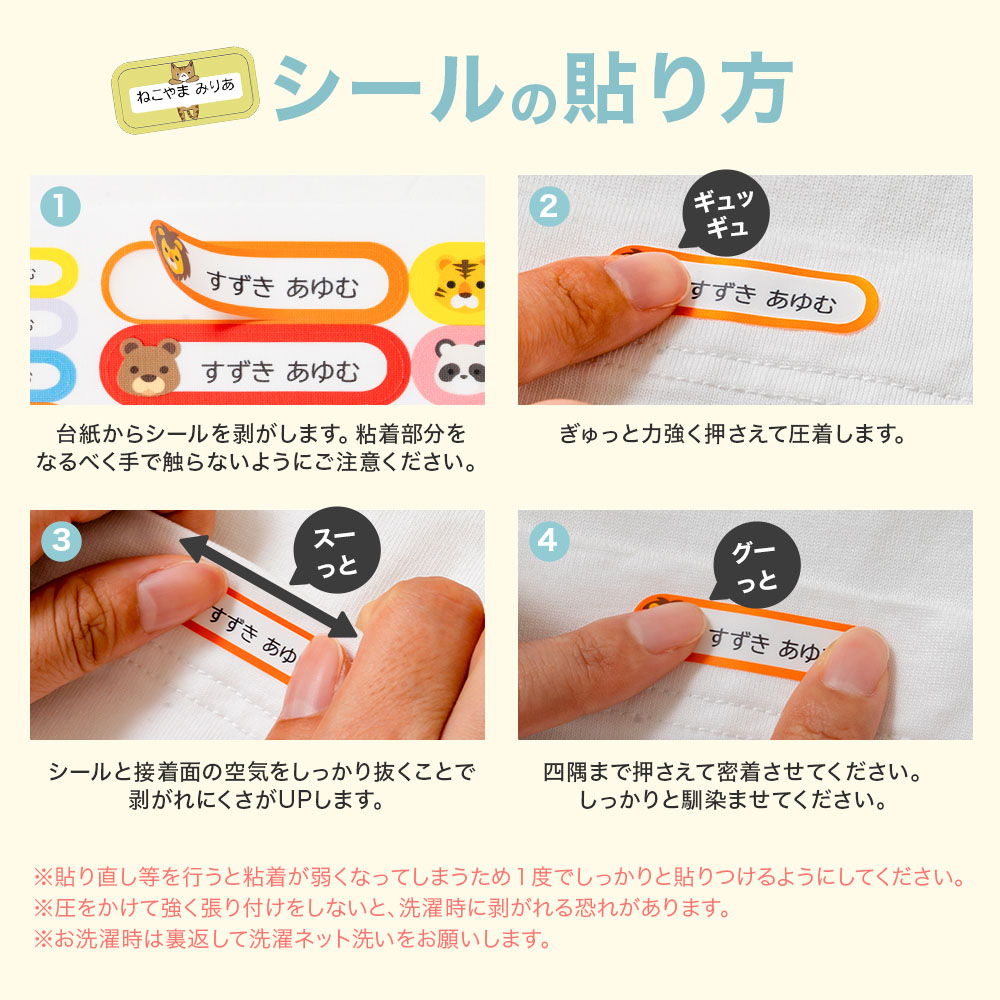 ねこやま みりあ

シールの貼り方

1

すずき あゆむ

すずき あゆむ

台紙からシールを剥がします。粘着部分をなるべく手で触らないようにご注意ください。

2

ギュッギュ

すずき あゆむ

ぎゅっと力強く押さえて圧着します。

3

スーっと

すずき あゆ

シールと接着面の空気をしっかり抜くことで剥がれにくさがUPします。

4

グーっと

すずき あゆ

四隅まで押さえて密着させてください。しっかりと馴染ませてください。

※貼り直し等を行うと粘着が弱くなってしまうため1度でしっかりと貼りつけるようにしてください。
※圧をかけて強く張り付けをしないと、洗濯時に剥がれる恐れがあります。
※お洗濯時は裏返して洗濯ネット洗いをお願いします。