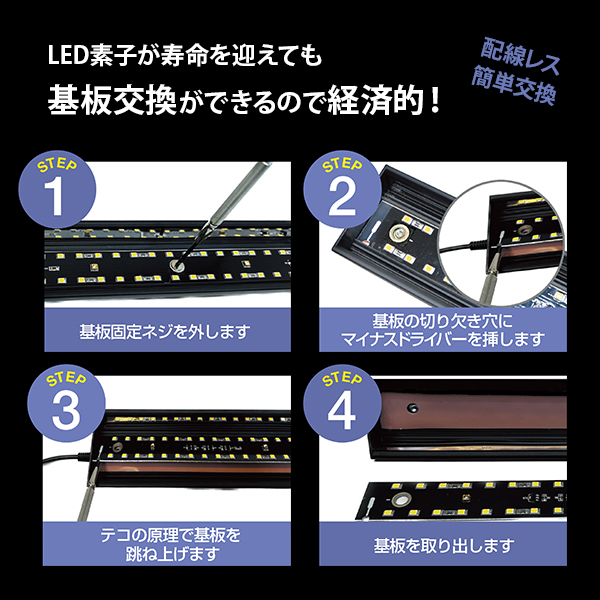 LED素子が寿命を迎えても
基板交換ができるので経済的！

配線レス
簡単交換

STEP
1

基板固定ネジを外します

STEP
2

基板の切り欠き穴に
マイナスドライバーを挿します

STEP
3

テコの原理で基板を
跳ね上げます

STEP
4

基板を取り出します