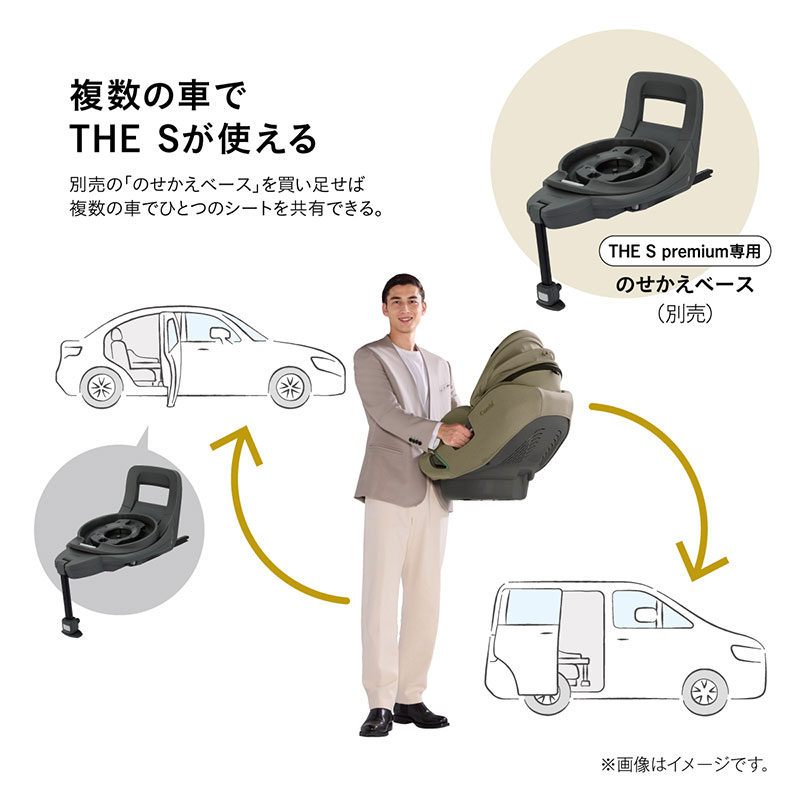 複数の車で
THE Sが使える

別売の「のせかえベース」を買い足せば
複数の車でひとつのシートを共有できる。

THE S premium専用
のせかえベース
（別売）

Combi

※画像はイメージです。