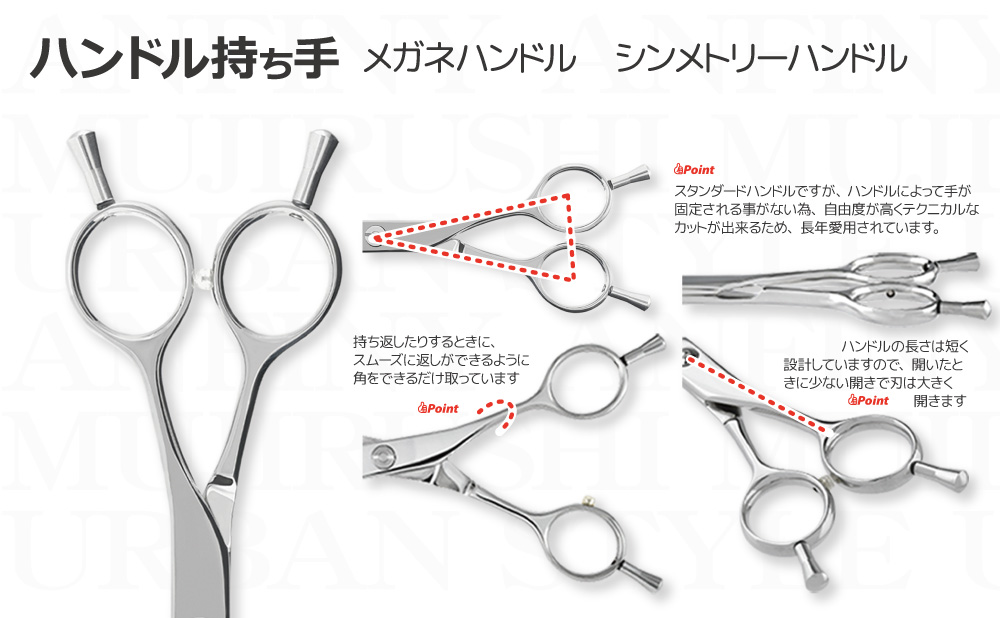 ハンドル持ち手　メガネハンドル　シンメトリーハンドル

Point
スタンダードハンドルですが、ハンドルによって手が固定される事がない為、自由度が高くテクニカルなカットが出来るため、長年愛用されています。

持ち返したりするときに、スムーズに返しができるように角をできるだけ取っています

Point

ハンドルの長さは短く設計していますので、開いたときに少ない開きで刃は大きく開きます

Point