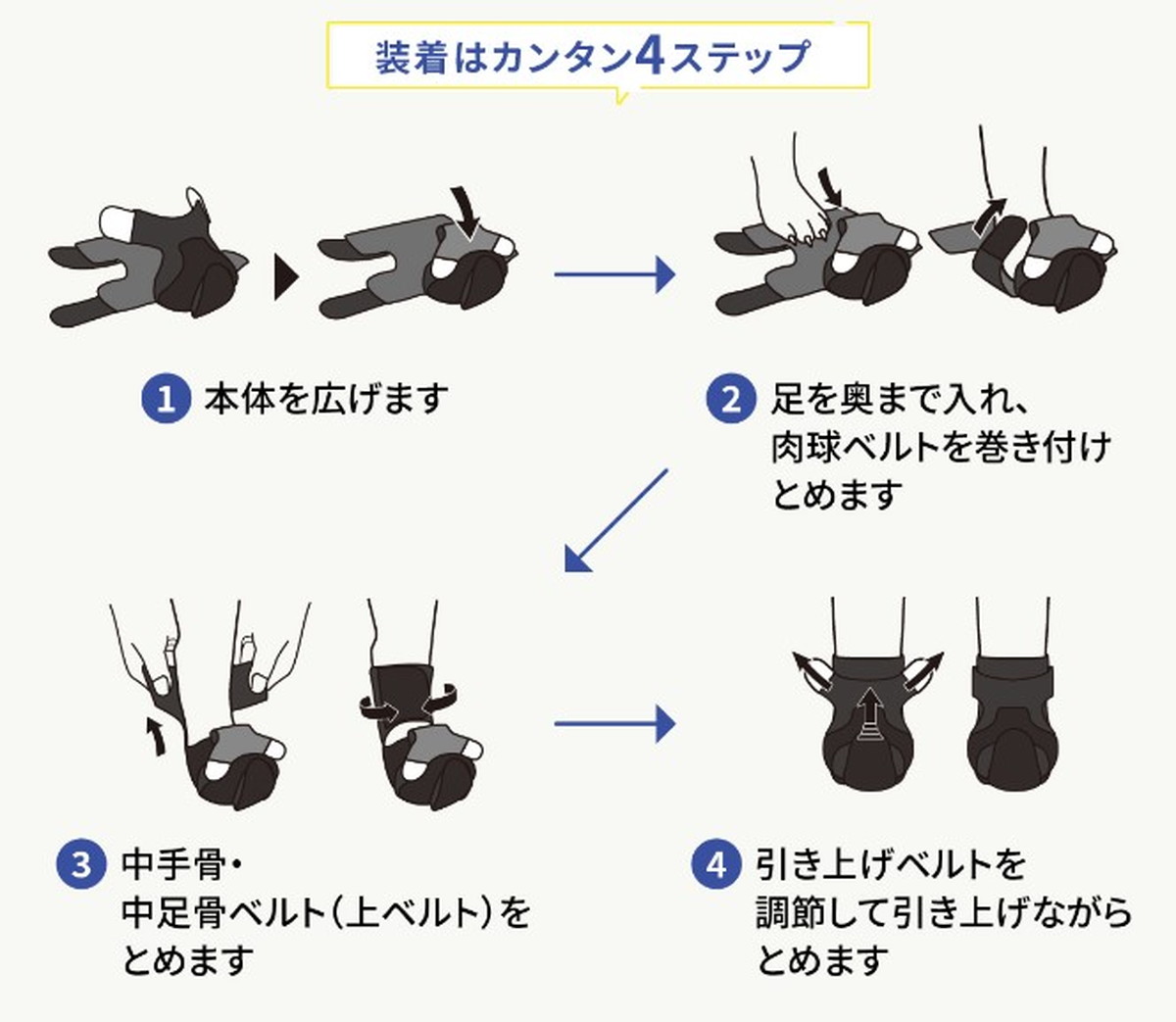 装着はカンタン4ステップ

1 本体を広げます

2 足を奥まで入れ、肉球ベルトを巻き付けとめます

3 中手骨・中足骨ベルト（上ベルト）をとめます

4 引き上げベルトを調節して引き上げながらとめます