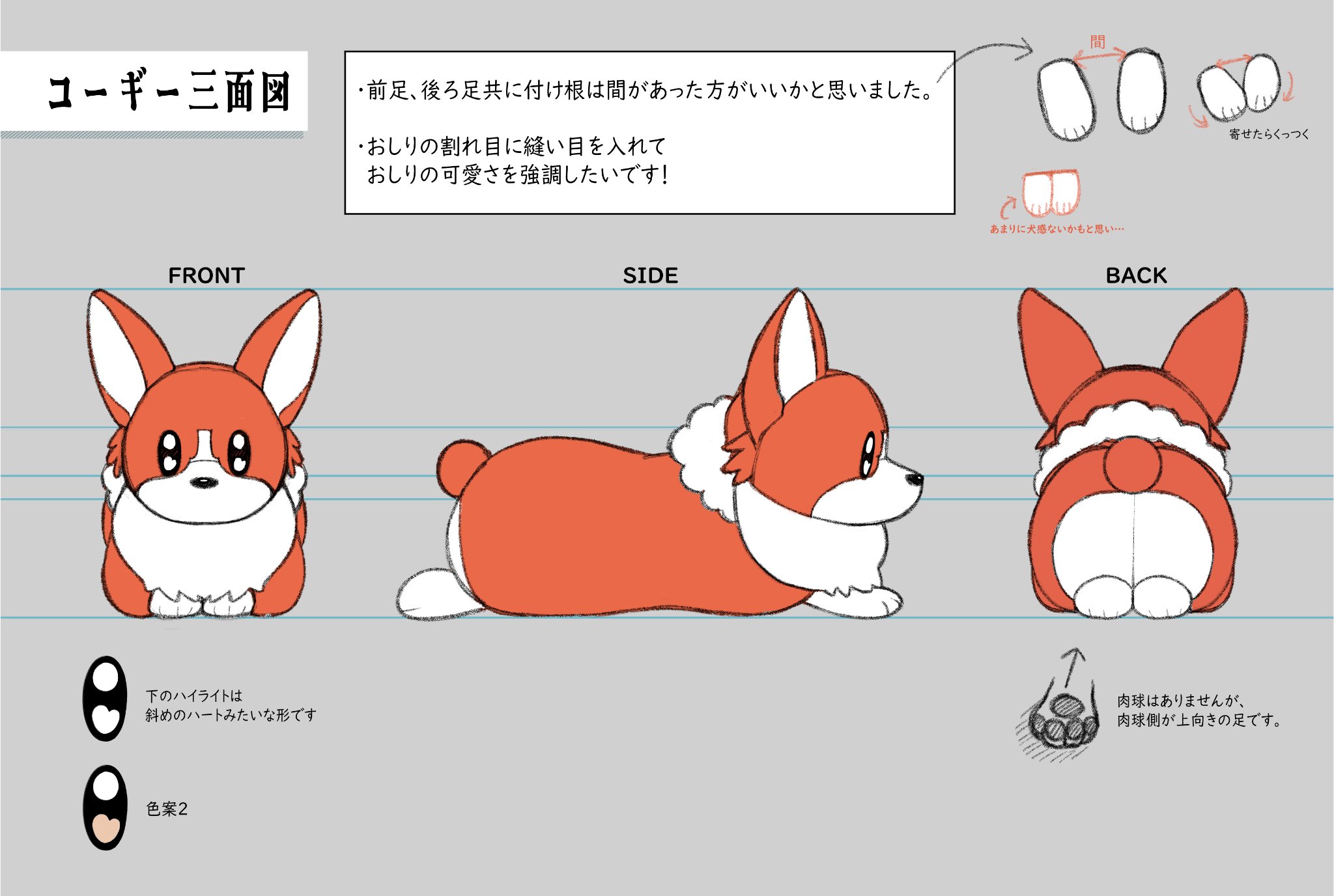 コーギー三面図

・前足、後ろ足共に付け根は間があった方がいいかと思いました。

・おしりの割れ目に縫い目を入れて
おしりの可愛さを強調したいです!

間

寄せたらくっつく

あまりに犬感ないかもと思い…

FRONT

SIDE

BACK

下のハイライトは
斜めのハートみたいな形です

色案2

肉球はありませんが、
肉球側が上向きの足です。