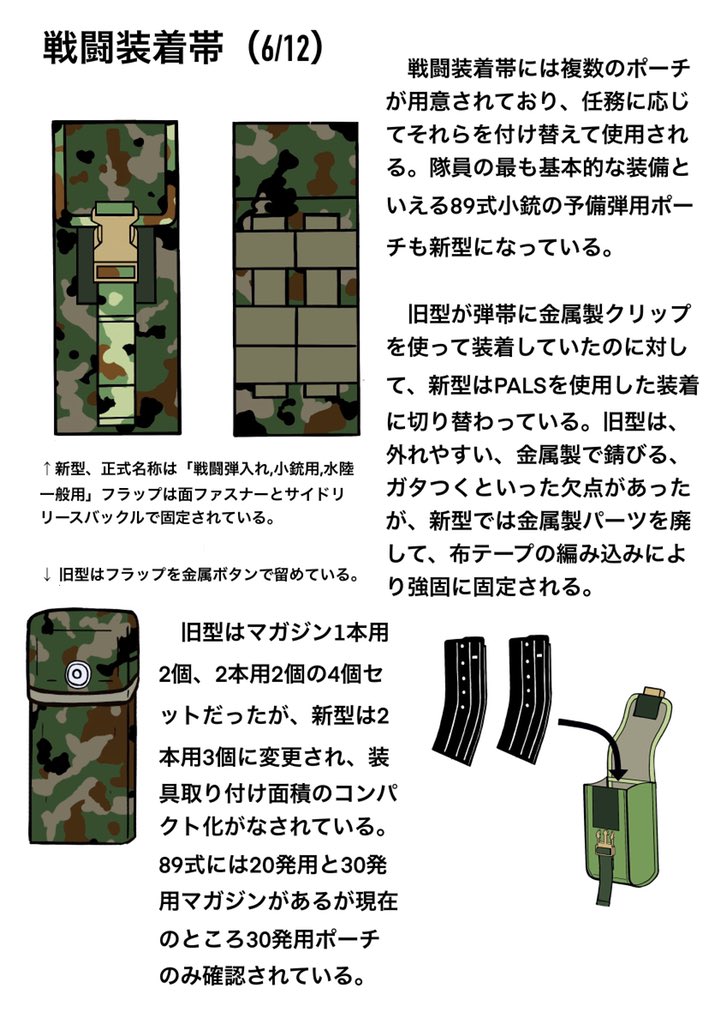 戦闘装着帯（6/12）

戦闘装着帯には複数のポーチが用意されており、任務に応じてそれらを付け替えて使用される。隊員の最も基本的な装備といえる89式小銃の予備弾用ポーチも新型になっている。

旧型が弾帯に金属製クリップを使って装着していたのに対して、新型はPALSを使用した装着に切り替わっている。旧型は、外れやすい、金属製で錆びる、ガタつくといった欠点があったが、新型では金属製パーツを廃して、布テープの編み込みにより強固に固定される。

↑新型、正式名称は「戦闘弾入れ,小銃用,水陸一般用」フラップは面ファスナーとサイドリリースバックルで固定されている。

↓旧型はフラップを金属ボタンで留めている。

旧型はマガジン1本用2個、2本用2個の4個セットだったが、新型は2本用3個に変更され、装具取り付け面積のコンパクト化がなされている。89式には20発用と30発用マガジンがあるが現在のところ30発用ポーチのみ確認されている。