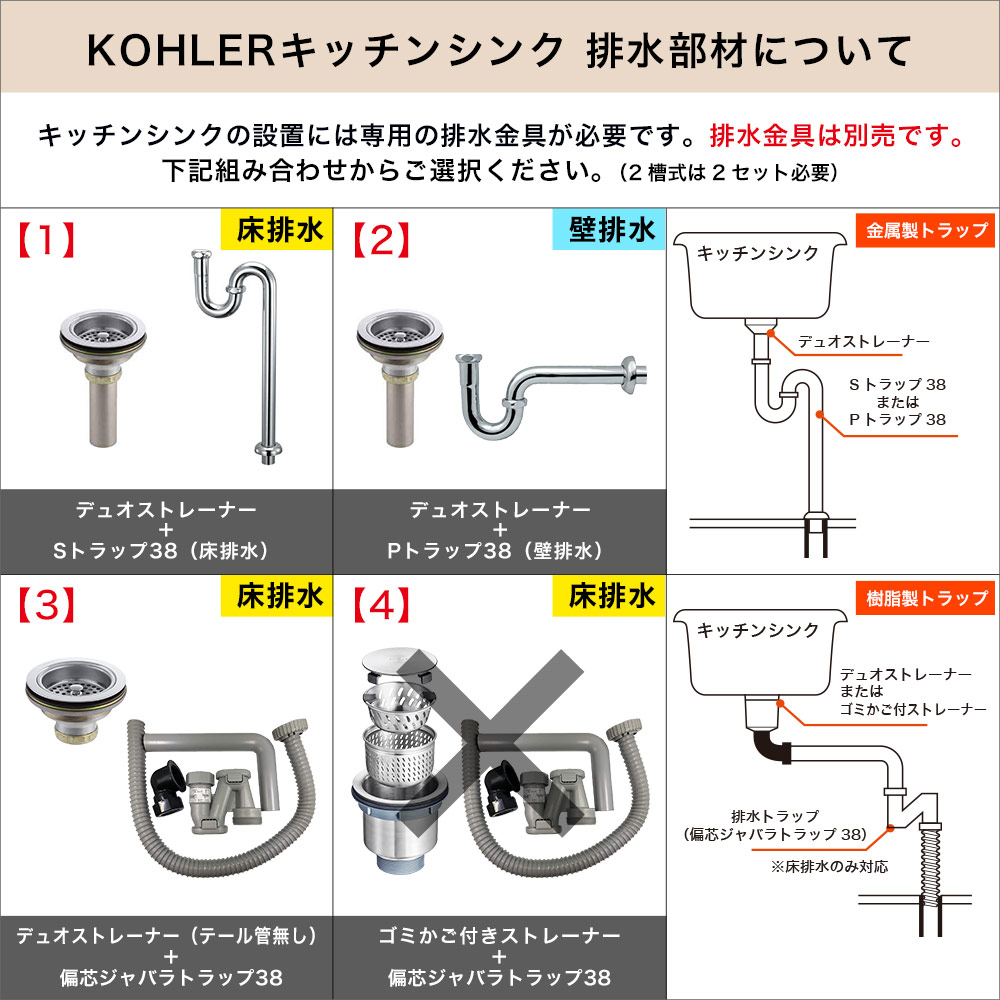 KOHLERキッチンシンク 排水部材について

キッチンシンクの設置には専用の排水金具が必要です。排水金具は別売です。
下記組み合わせからご選択ください。(2槽式は2セット必要)

【1】 床排水

デュオストレーナー
+
Sトラップ38(床排水)

【2】 壁排水

デュオストレーナー
+
Pトラップ38(壁排水)

金属製トラップ

キッチンシンク

デュオストレーナー

Sトラップ38
または
Pトラップ38

【3】 床排水

デュオストレーナー(テール管無し)
+
偏芯ジャバラトラップ38

【4】 床排水

ゴミかご付きストレーナー
+
偏芯ジャバラトラップ38

樹脂製トラップ

キッチンシンク

デュオストレーナー
または
ゴミかご付ストレーナー

排水トラップ
(偏芯ジャバラトラップ38)

※床排水のみ対応