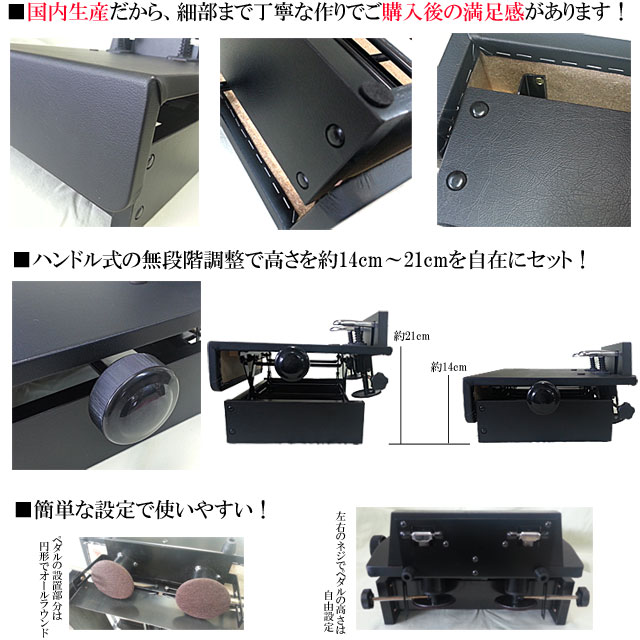 ■国内生産だから、細部まで丁寧な作りでご購入後の満足感があります！

■ハンドル式の無段階調整で高さを約14cm～21cmを自在にセット！

約21cm

約14cm

■簡単な設定で使いやすい！

ペダルの設置部分は円形でオールラウンド

左右のネジでペダルの高さは自由設定