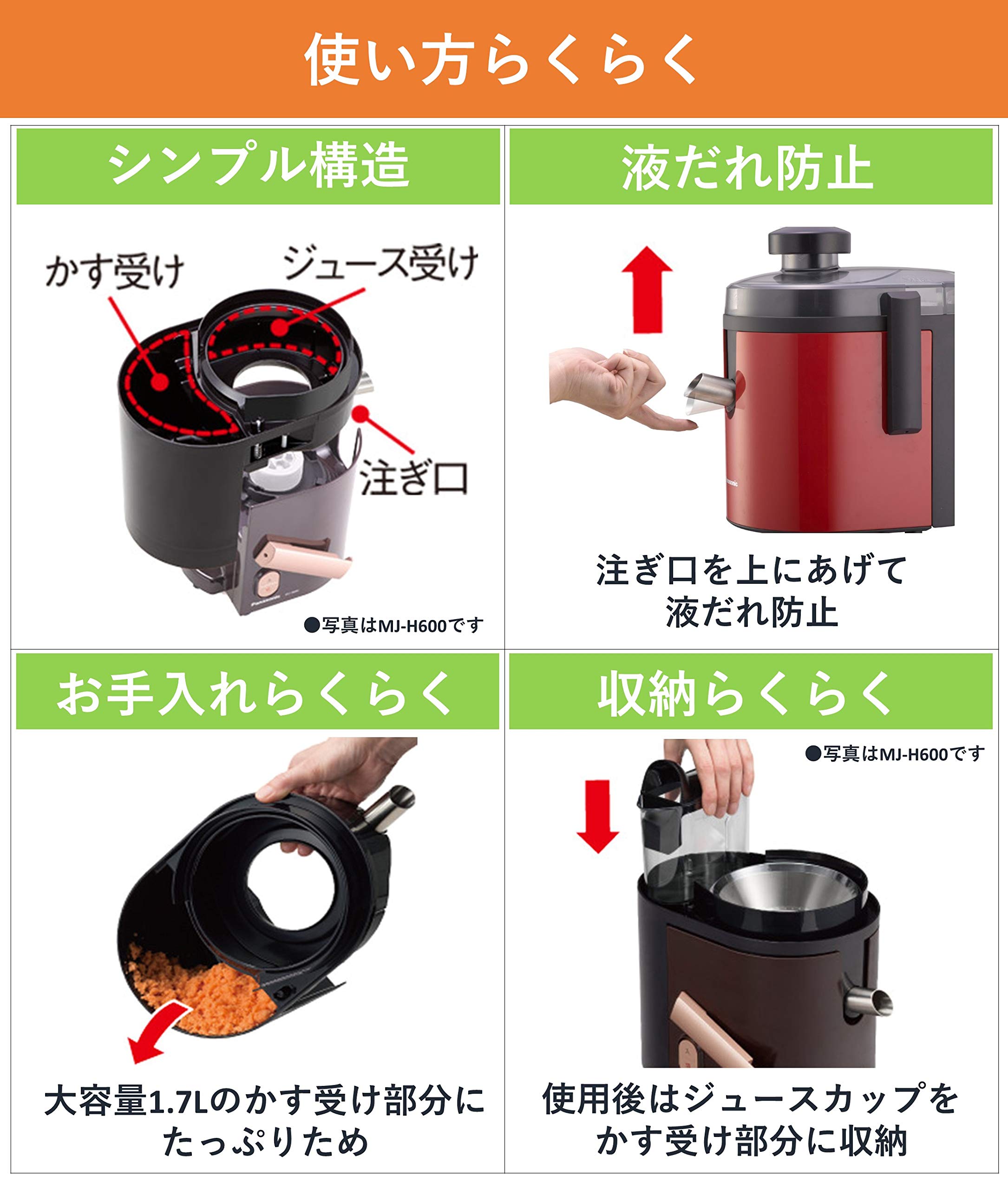 使い方らくらく

シンプル構造

かす受け

ジュース受け

注ぎ口

Panasonic

●写真はMJ-H600です

液だれ防止

Panasonic

注ぎ口を上にあげて
液だれ防止

お手入れらくらく

大容量1.7Lのかす受け部分に
たっぷりため

収納らくらく

●写真はMJ-H600です

使用後はジュースカップを
かす受け部分に収納