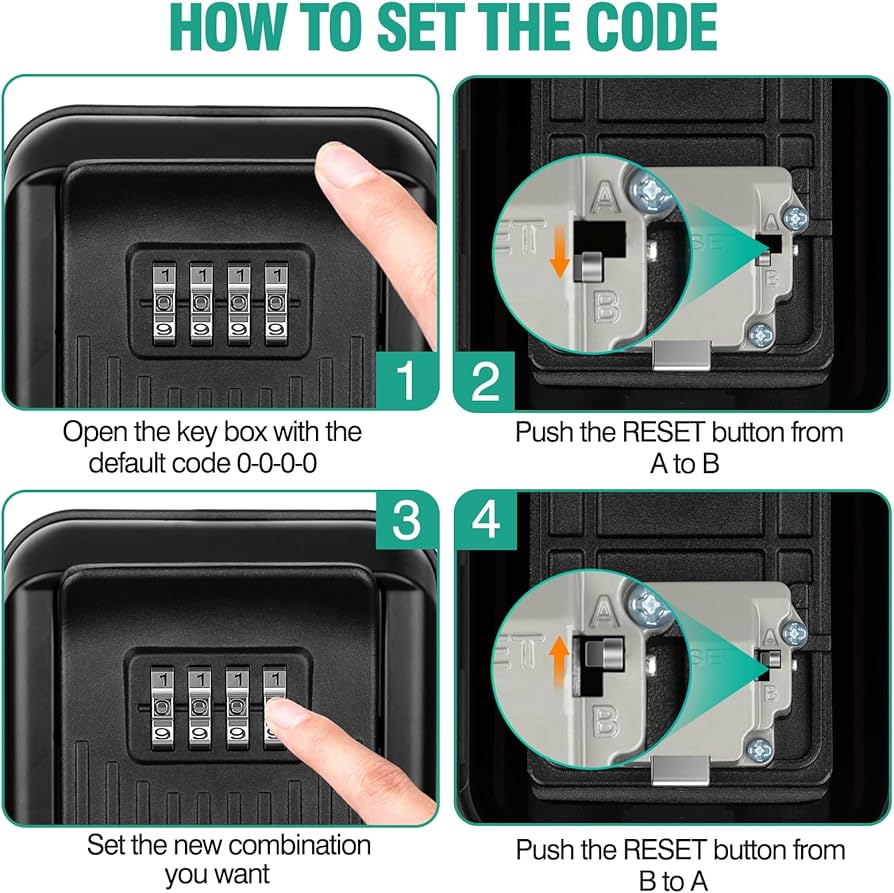 HOW TO SET THE CODE

1

Open the key box with the default code 0-0-0-0

2

Push the RESET button from A to B

3

Set the new combination you want

4

Push the RESET button from B to A