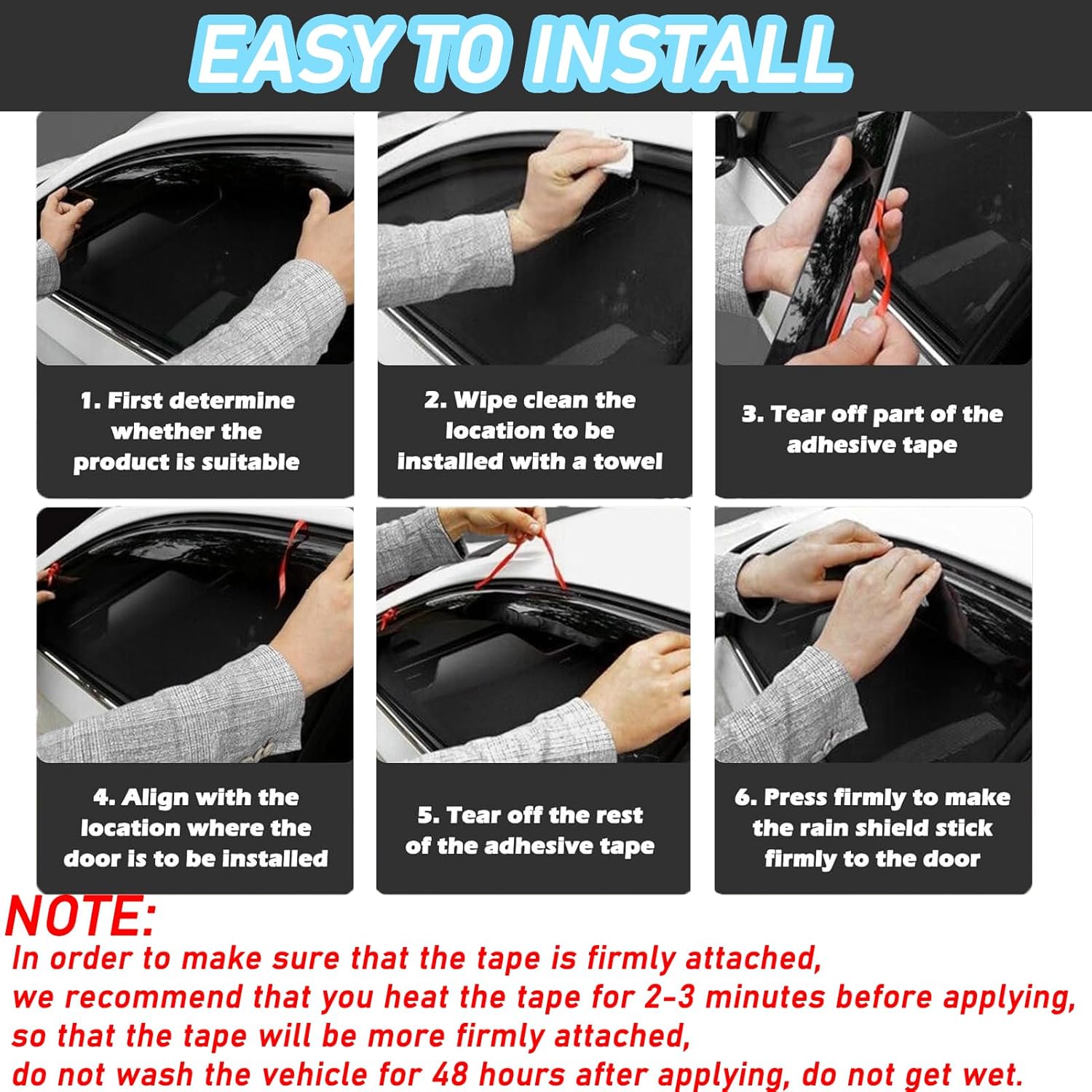 EASY TO INSTALL

1. First determine whether the product is suitable

2. Wipe clean the location to be installed with a towel

3. Tear off part of the adhesive tape

4. Align with the location where the door is to be installed

5. Tear off the rest of the adhesive tape

6. Press firmly to make the rain shield stick firmly to the door

NOTE:
In order to make sure that the tape is firmly attached,
we recommend that you heat the tape for 2-3 minutes before applying,
so that the tape will be more firmly attached,
do not wash the vehicle for 48 hours after applying, do not get wet.