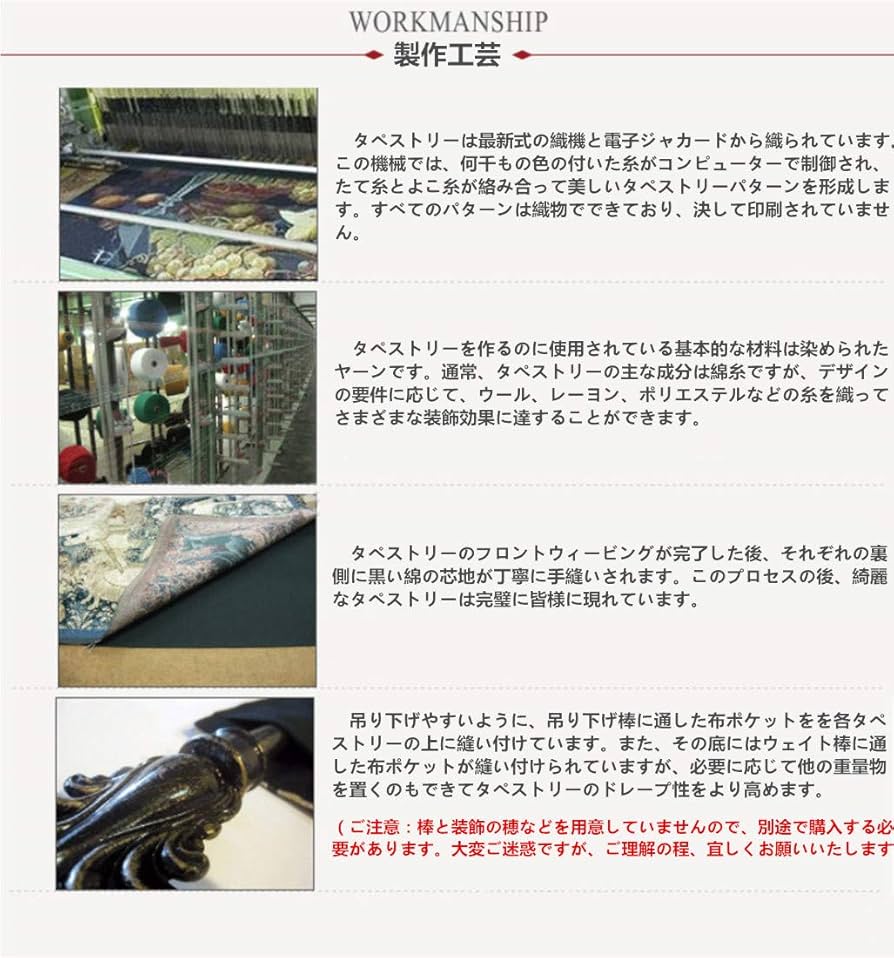 WORKMANSHIP
製作工芸

タペストリーは最新式の織機と電子ジャカードから織られています。この機械では、何千もの色の付いた糸がコンピューターで制御され、たて糸とよこ糸が絡み合って美しいタペストリーパターンを形成します。すべてのパターンは織物でできており、決して印刷されていません。

タペストリーを作るのに使用されている基本的な材料は染められたヤーンです。通常、タペストリーの主な成分は綿糸ですが、デザインの要件に応じて、ウール、レーヨン、ポリエステルなどの糸を織ってさまざまな装飾効果に達することができます。

タペストリーのフロントウィービングが完了した後、それぞれの裏側に黒い綿の芯地が丁寧に手縫いされます。このプロセスの後、綺麗なタペストリーは完璧に皆様に現れています。

吊り下げやすいように、吊り下げ棒に通した布ポケットをを各タペストリーの上に縫い付けています。また、その底にはウェイト棒に通した布ポケットが縫い付けられていますが、必要に応じて他の重量物を置くのもできてタペストリーのドレープ性をより高めます。

（ご注意：棒と装飾の穂などを用意していませんので、別途で購入する必要があります。大変ご迷惑ですが、ご理解の程、宜しくお願いいたします