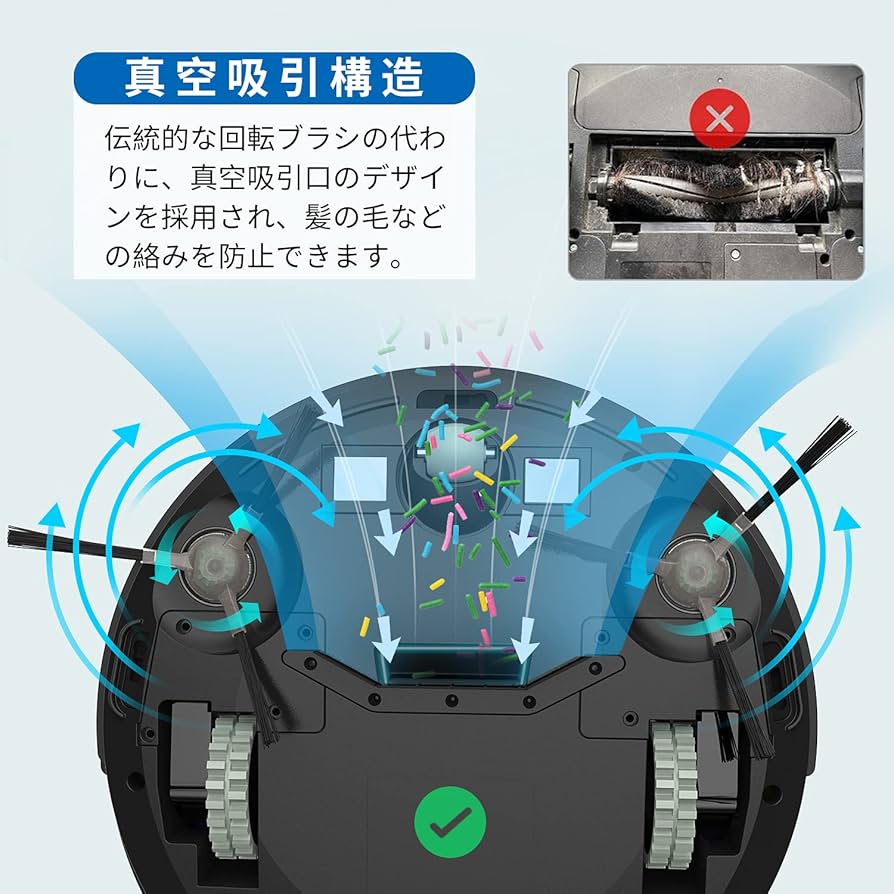 真空吸引構造

伝統的な回転ブラシの代わりに、真空吸引口のデザインを採用され、髪の毛などの絡みを防止できます。