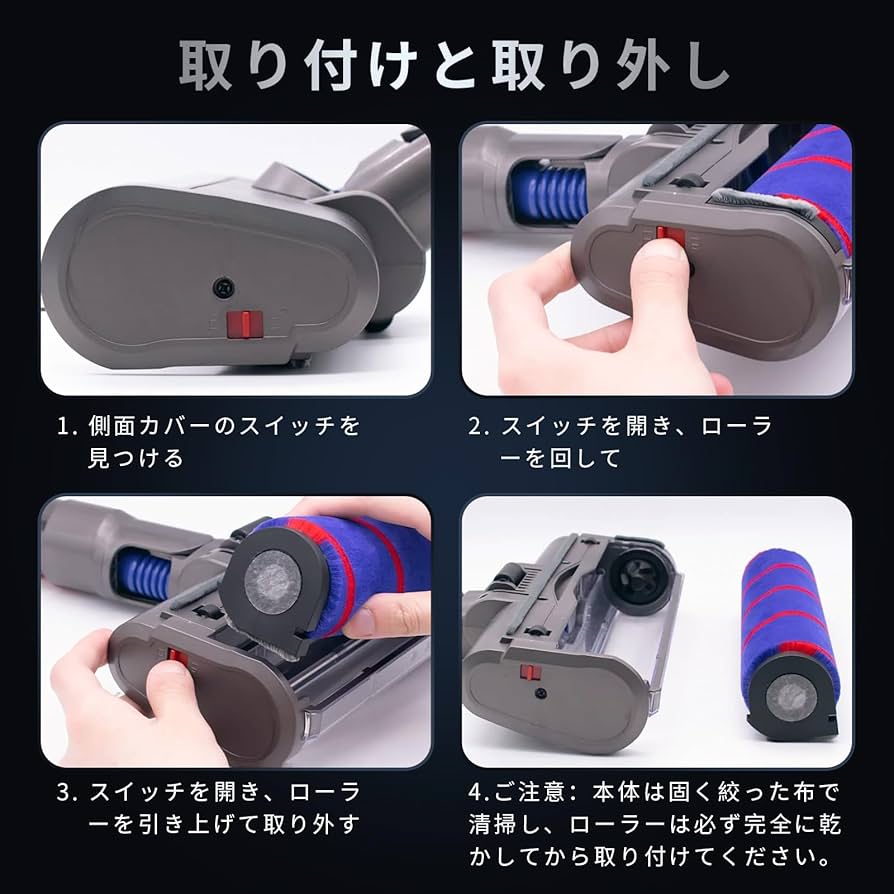 取り付けと取り外し

1. 側面カバーのスイッチを見つける

2. スイッチを開き、ローラーを回して

3. スイッチを開き、ローラーを引き上げて取り外す

4.ご注意：本体は固く絞った布で清掃し、ローラーは必ず完全に乾かしてから取り付けてください。