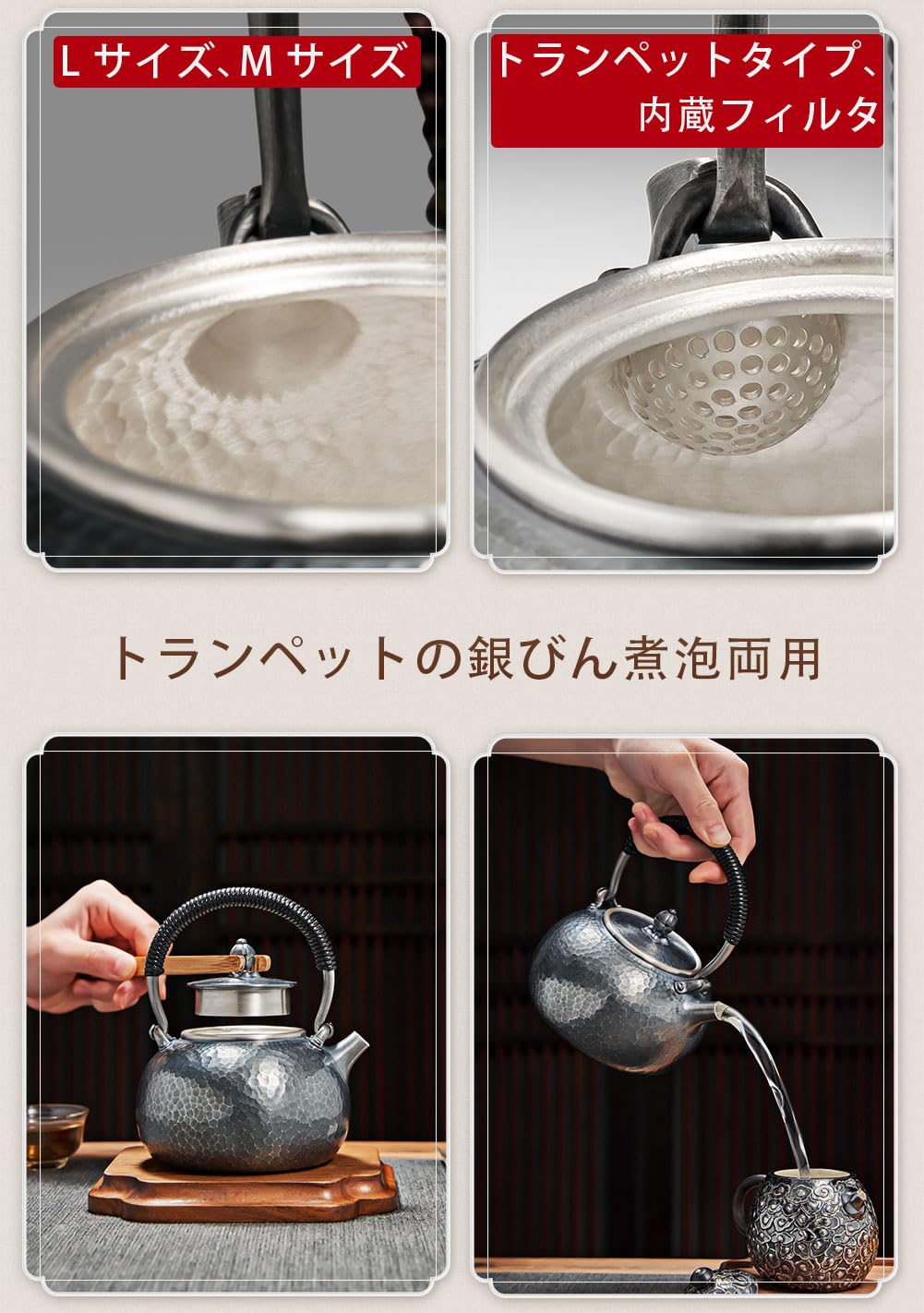 L サイズ、M サイズ

トランペットタイプ、内蔵フィルタ

トランペットの銀びん煮泡両用