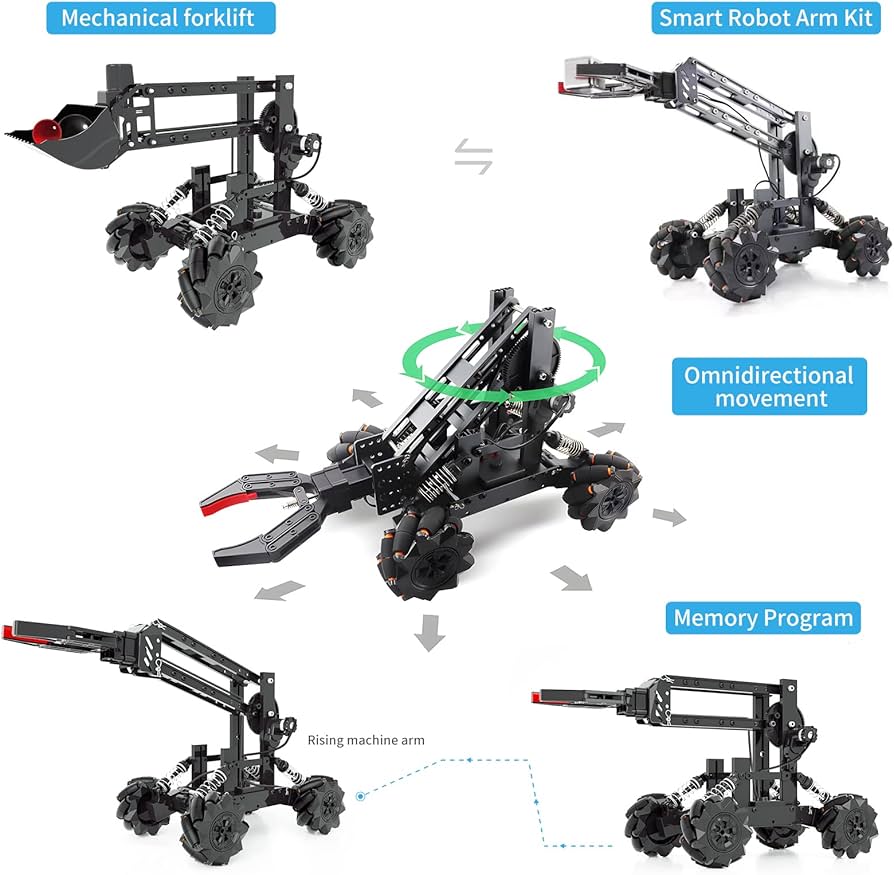 Mechanical forklift

Smart Robot Arm Kit

Omnidirectional movement

Memory Program

Rising machine arm