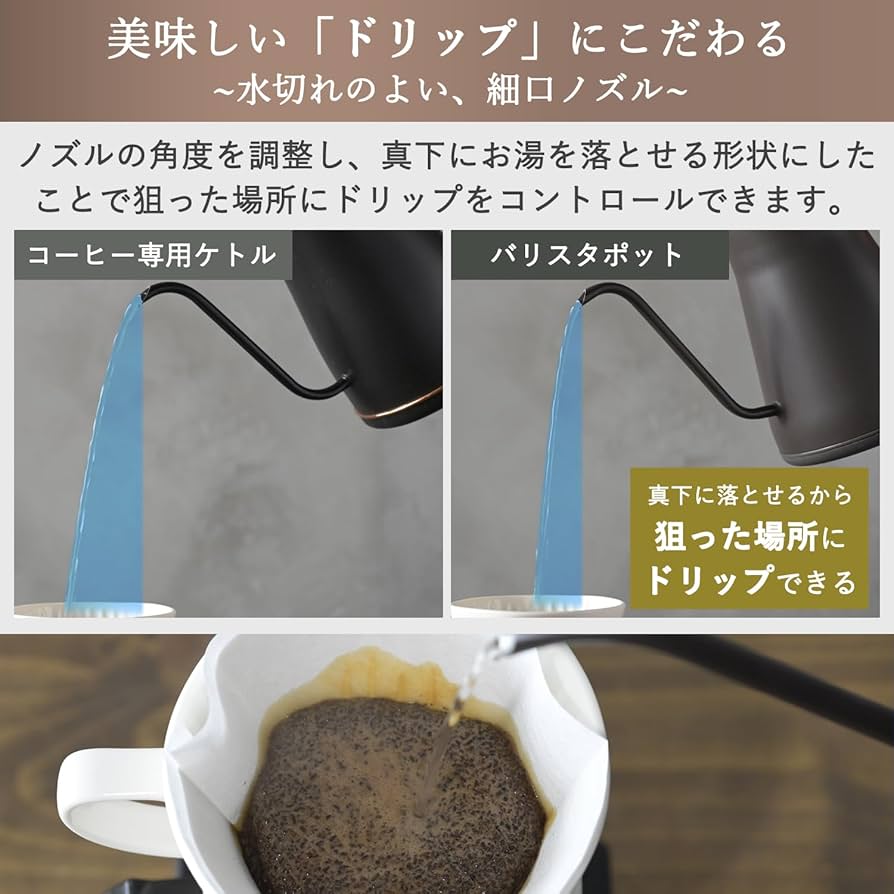 美味しい「ドリップ」にこだわる
~水切れのよい、細口ノズル~

ノズルの角度を調整し、真下にお湯を落とせる形状にしたことで狙った場所にドリップをコントロールできます。

コーヒー専用ケトル

バリスタポット

真下に落とせるから
狙った場所に
ドリップできる