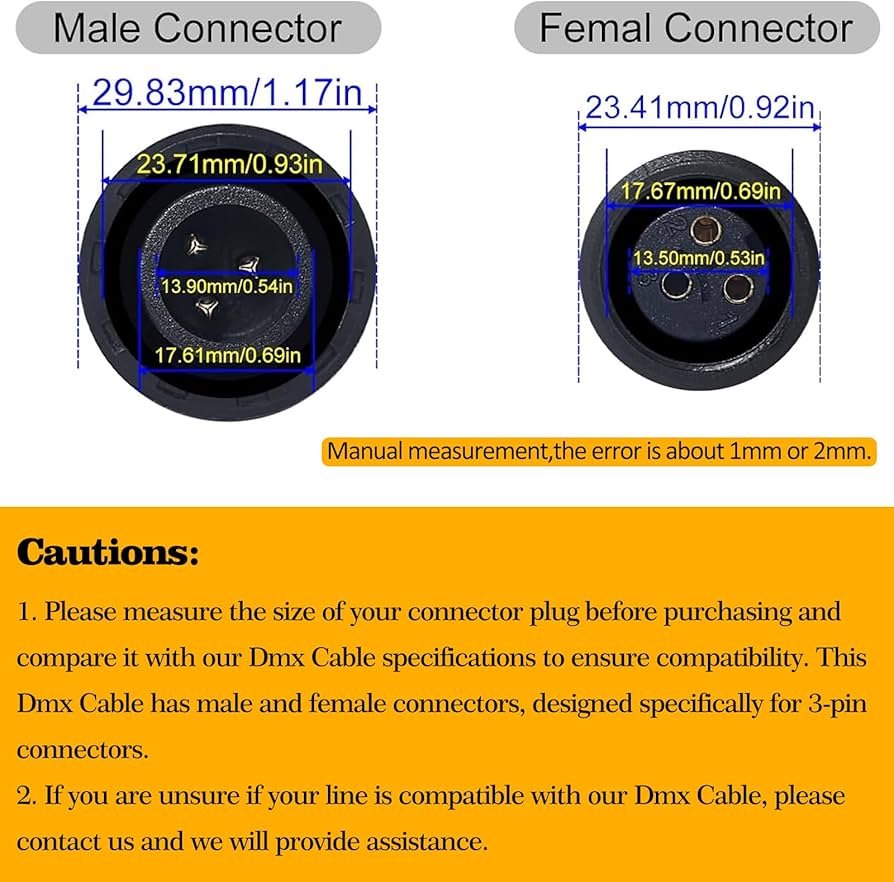 Male Connector

29.83mm/1.17in

23.71mm/0.93in

13.90mm/0.54in

17.61mm/0.69in

Femal Connector

23.41mm/0.92in

17.67mm/0.69in

13.50mm/0.53in

Manual measurement,the error is about 1mm or 2mm.

Cautions:

1. Please measure the size of your connector plug before purchasing and compare it with our Dmx Cable specifications to ensure compatibility. This Dmx Cable has male and female connectors, designed specifically for 3-pin connectors.

2. If you are unsure if your line is compatible with our Dmx Cable, please contact us and we will provide assistance.