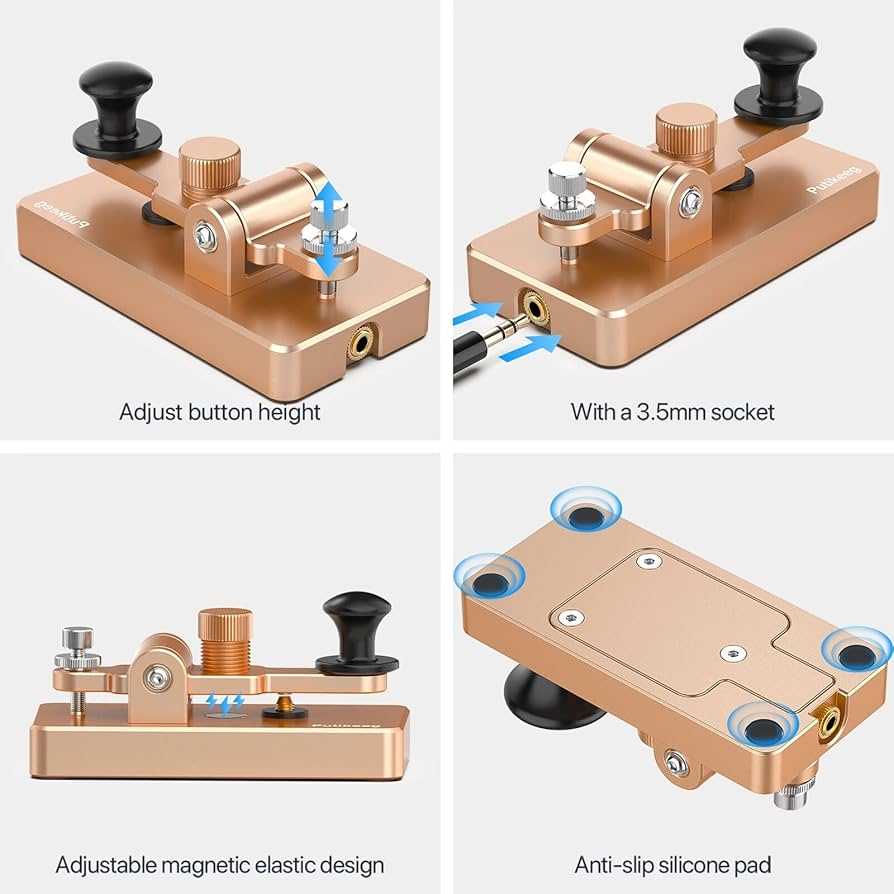 Putikeeg

Adjust button height

Putikeeg

With a 3.5mm socket

Putikeeg

Adjustable magnetic elastic design

Anti-slip silicone pad