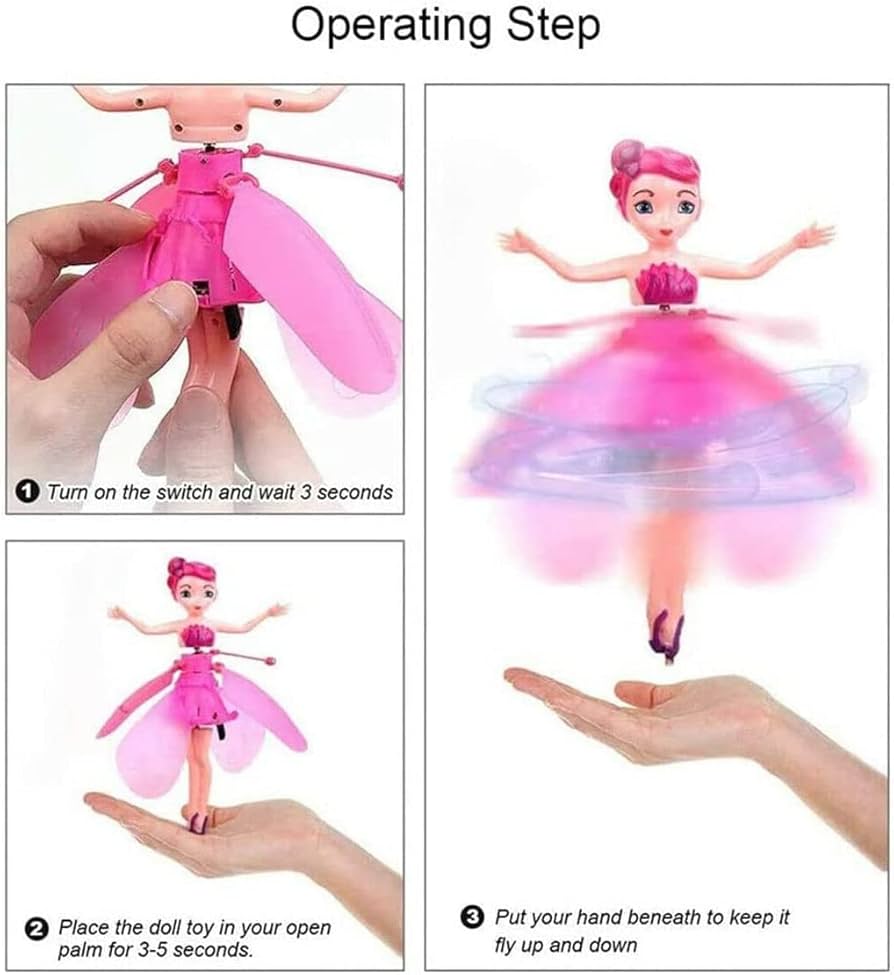 Operating Step

❶ Turn on the switch and wait 3 seconds

❷ Place the doll toy in your open palm for 3-5 seconds.

❸ Put your hand beneath to keep it fly up and down