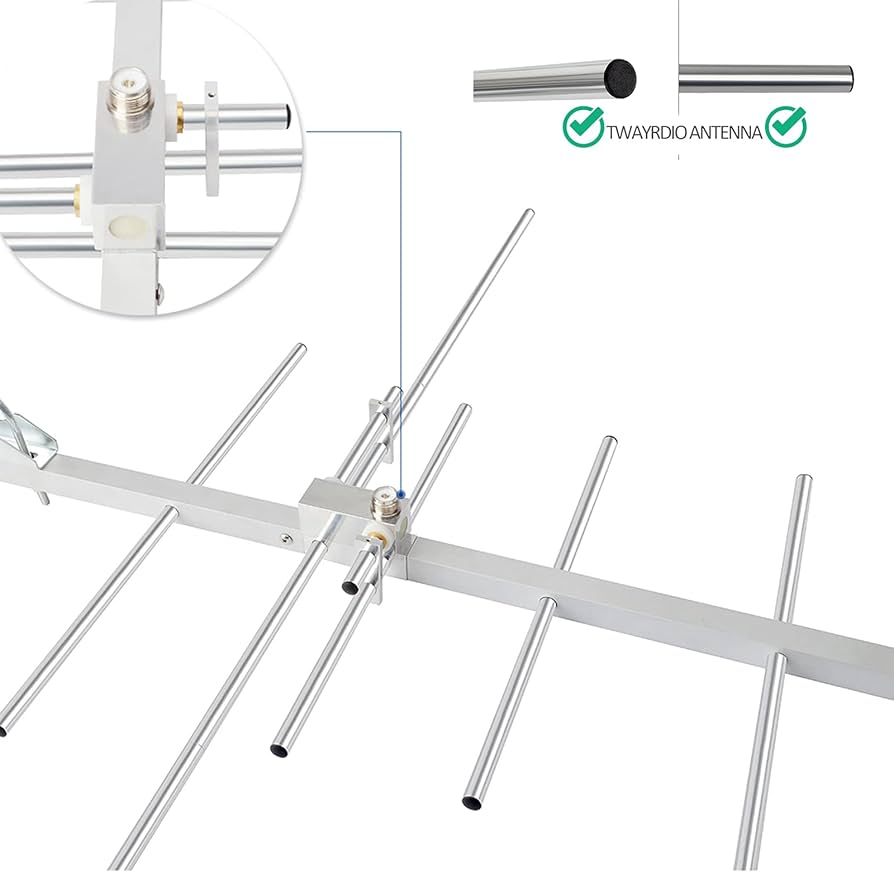 TWAYRDIO ANTENNA