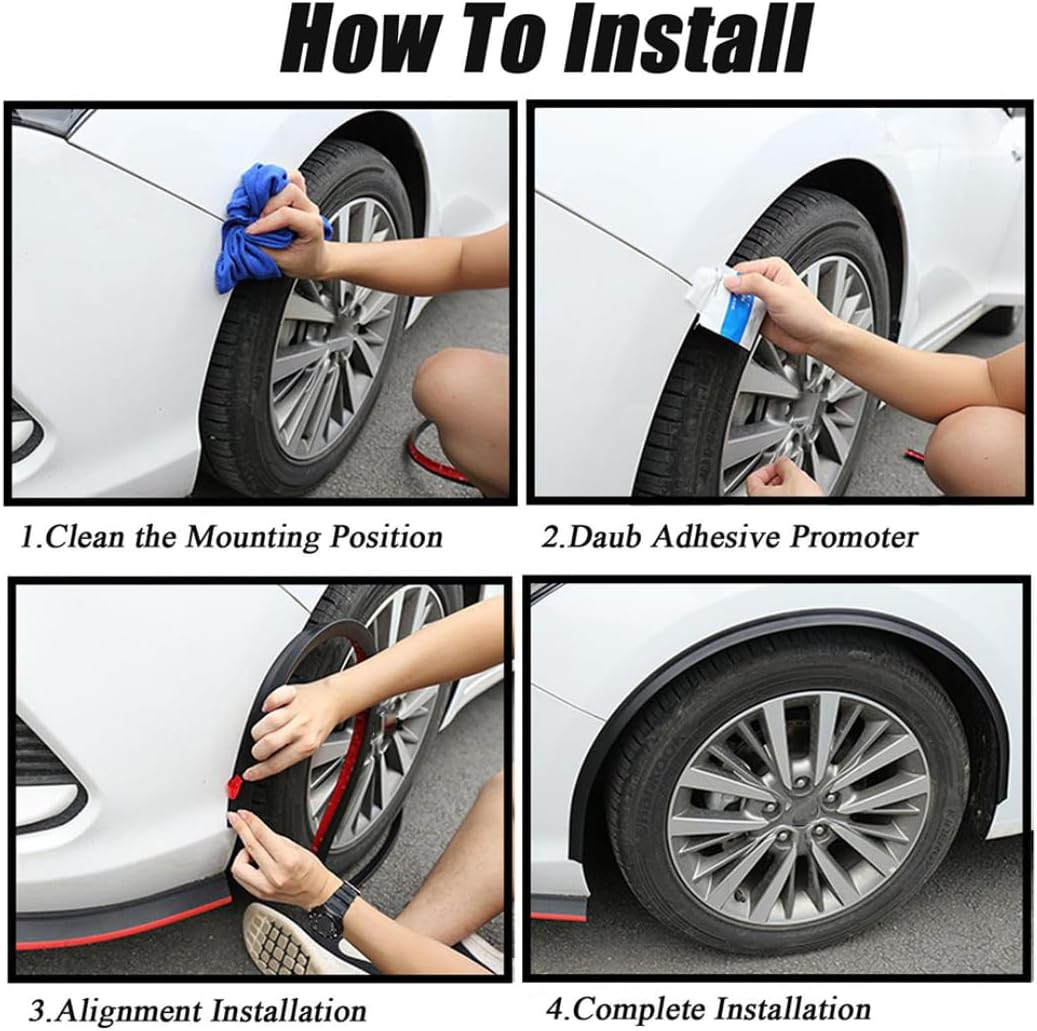 How To Install

1.Clean the Mounting Position

2.Daub Adhesive Promoter

3.Alignment Installation

4.Complete Installation