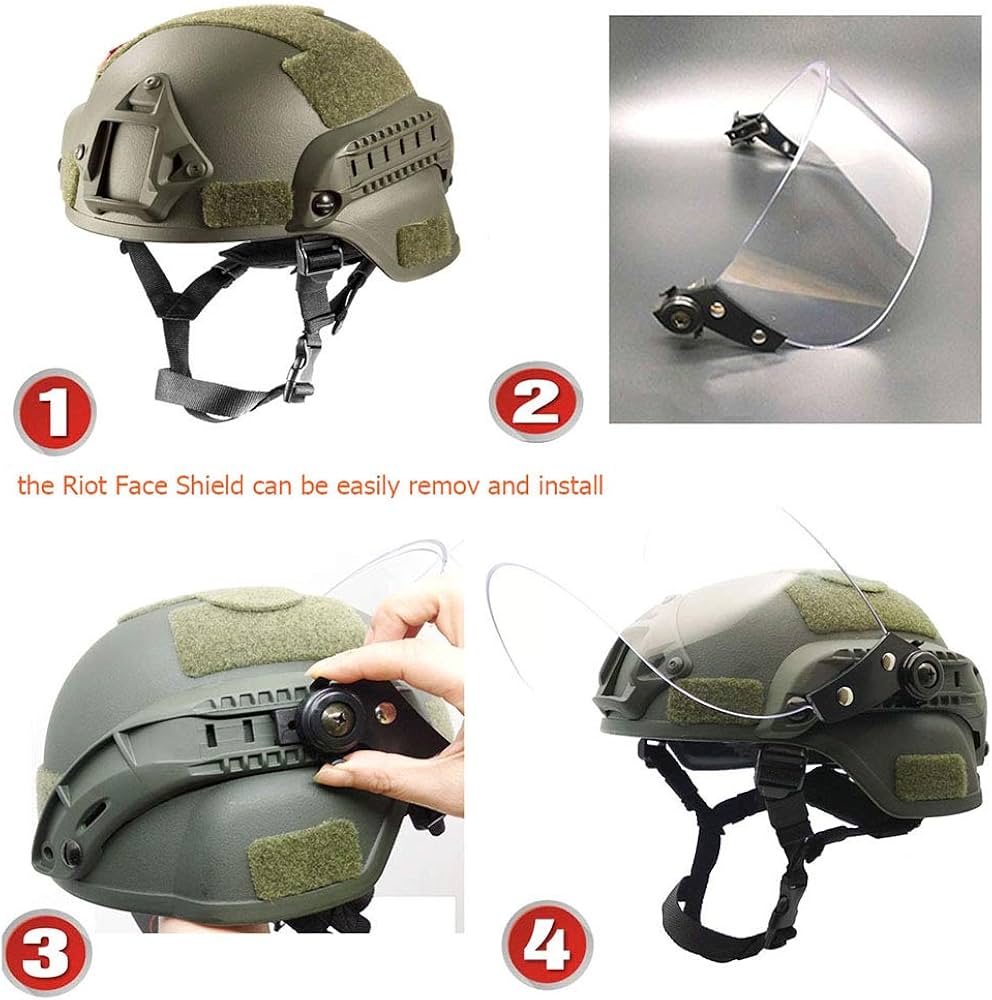 1

2

the Riot Face Shield can be easily remov and install

3

4