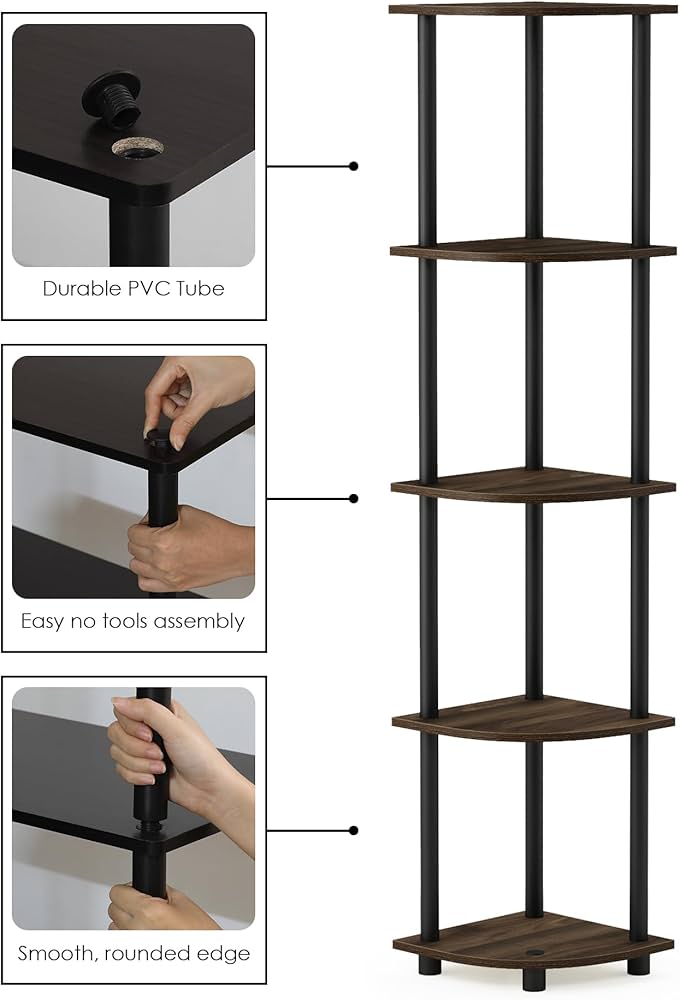 Durable PVC Tube

Easy no tools assembly

Smooth, rounded edge