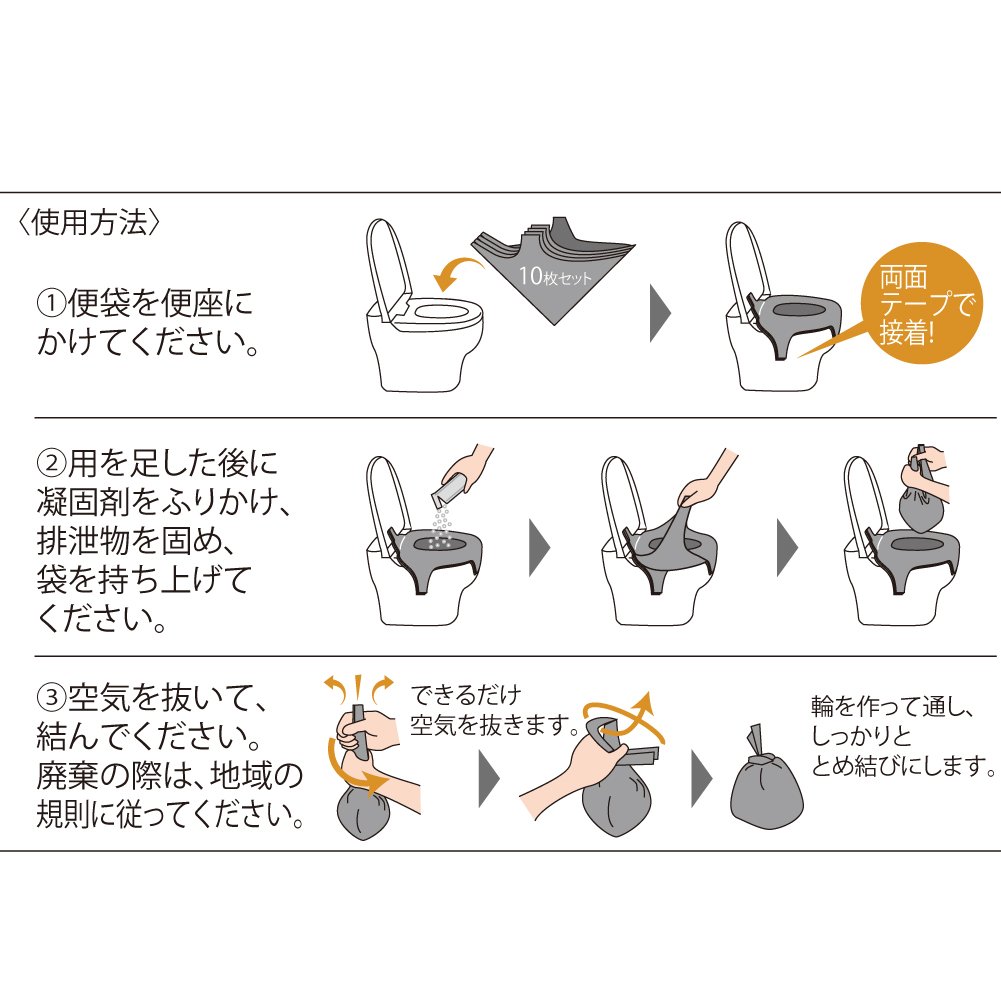 〈使用方法〉

①便袋を便座にかけてください。

10枚セット

両面テープで接着!

②用を足した後に凝固剤をふりかけ、排泄物を固め、袋を持ち上げてください。

③空気を抜いて、結んでください。廃棄の際は、地域の規則に従ってください。

できるだけ空気を抜きます。

輪を作って通し、しっかりととめ結びにします。