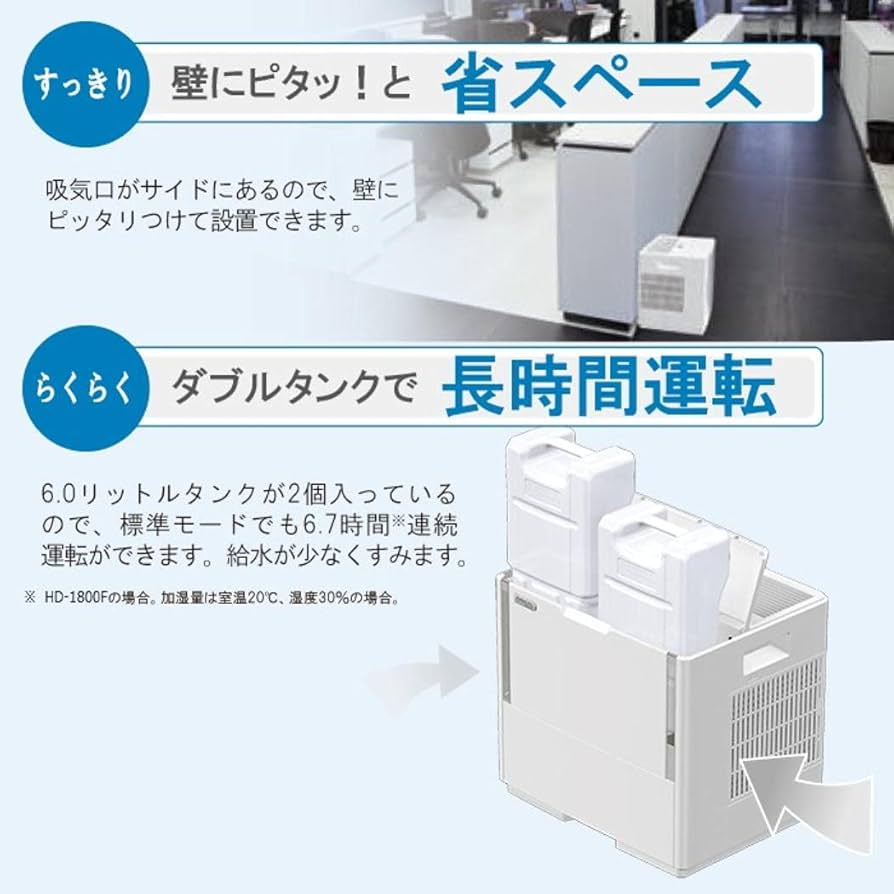 すっきり 壁にピタッ！と 省スペース

吸気口がサイドにあるので、壁にピッタリつけて設置できます。

らくらく ダブルタンクで 長時間運転

6.0リットルタンクが2個入っているので、標準モードでも6.7時間※連続運転ができます。給水が少なくすみます。

※ HD-1800Fの場合。加湿量は室温20℃、湿度30%の場合。