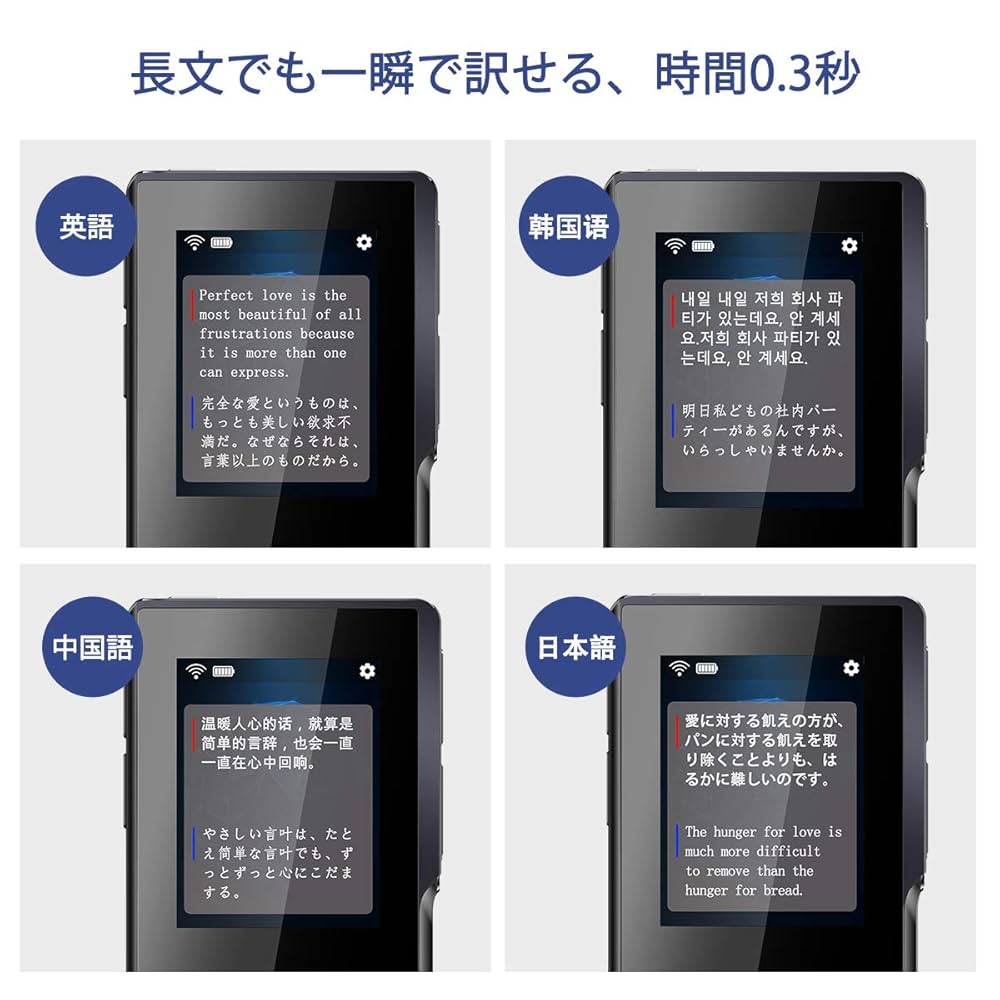 長文でも一瞬で訳せる、時間0.3秒

英語

Perfect love is the most beautiful of all frustrations because it is more than one can express.

完全な愛というものは、もっとも美しい欲求不満だ。なぜならそれは、言葉以上のものだから。

韩国语

내일 내일 저희 회사 파티가 있는데요, 안 계세요.저희 회사 파티가 있는데요, 안 계세요.

明日私どもの社内パーティーがあるんですが、いらっしゃいませんか。

中国語

温暖人心的话，就算是简单的言辞，也会一直一直在心中回响。

やさしい言叶は、たとえ简単な言叶でも、ずっとずっと心にこだまする。

日本語

愛に対する飢えの方が、パンに対する飢えを取り除くことよりも、はるかに難しいのです。

The hunger for love is much more difficult to remove than the hunger for bread.