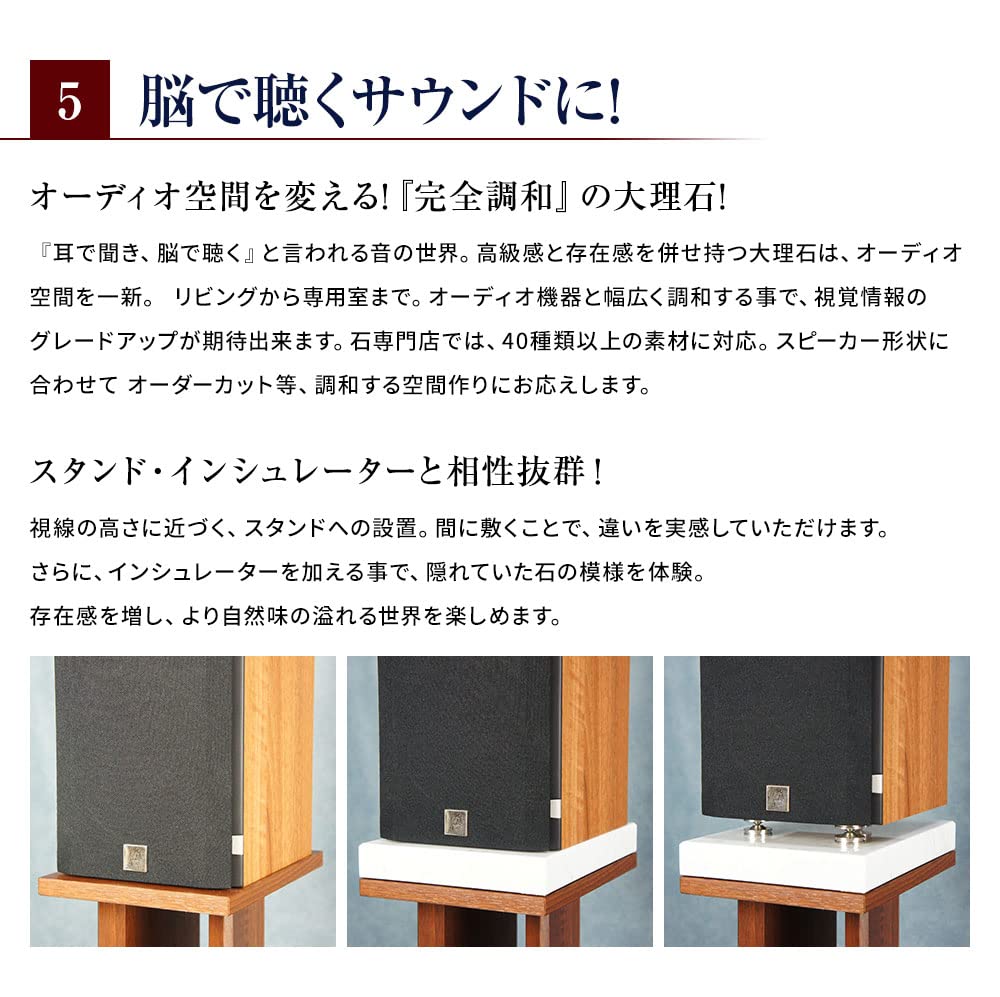 5 脳で聴くサウンドに!

オーディオ空間を変える!『完全調和』の大理石!

『耳で聞き、脳で聴く』と言われる音の世界。高級感と存在感を併せ持つ大理石は、オーディオ空間を一新。 リビングから専用室まで。オーディオ機器と幅広く調和する事で、視覚情報のグレードアップが期待出来ます。石専門店では、40種類以上の素材に対応。スピーカー形状に合わせて オーダーカット等、調和する空間作りにお応えします。

スタンド・インシュレーターと相性抜群！

視線の高さに近づく、スタンドへの設置。間に敷くことで、違いを実感していただけます。
さらに、インシュレーターを加える事で、隠れていた石の模様を体験。
存在感を増し、より自然味の溢れる世界を楽しめます。