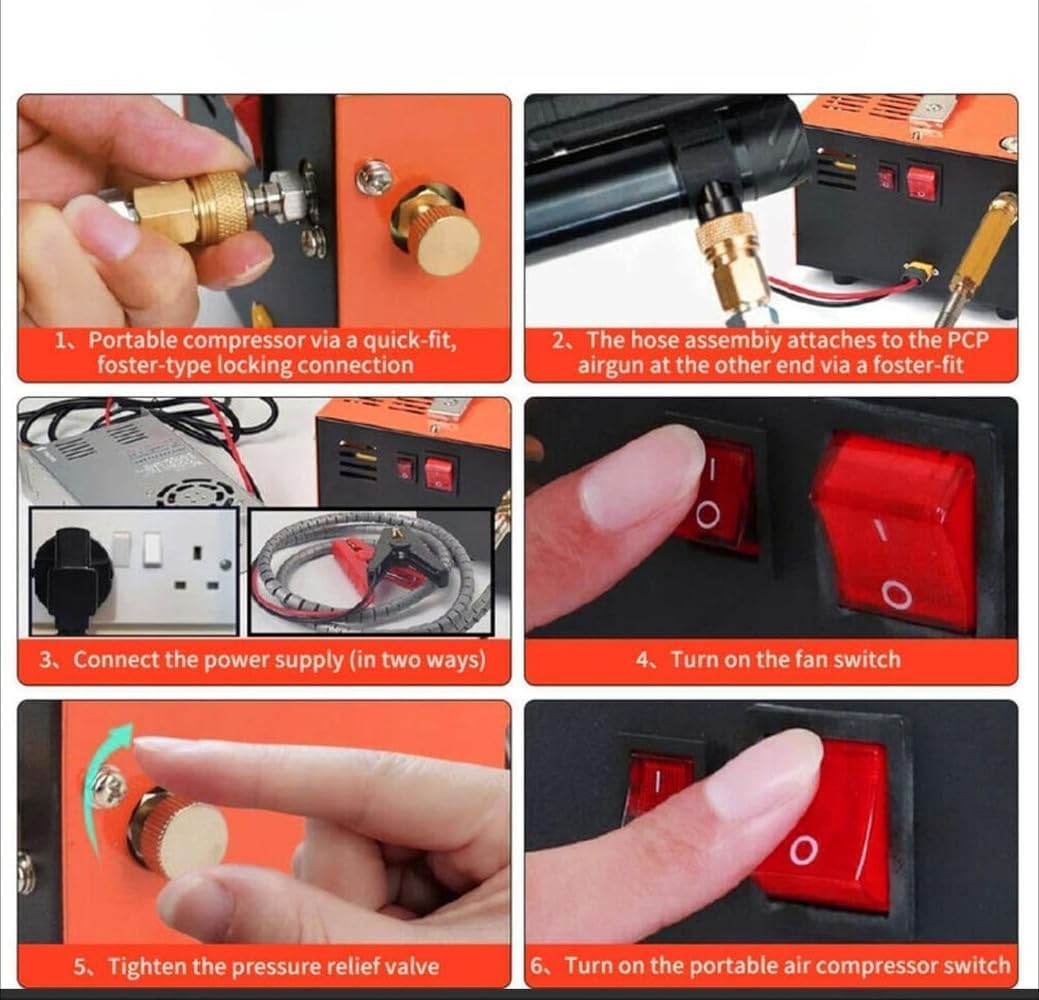 1、Portable compressor via a quick-fit, foster-type locking connection

2、The hose assembiy attaches to the PCP airgun at the other end via a foster-fit

3、Connect the power supply (in two ways)

4、Turn on the fan switch

5、Tighten the pressure relief valve

6、Turn on the portable air compressor switch