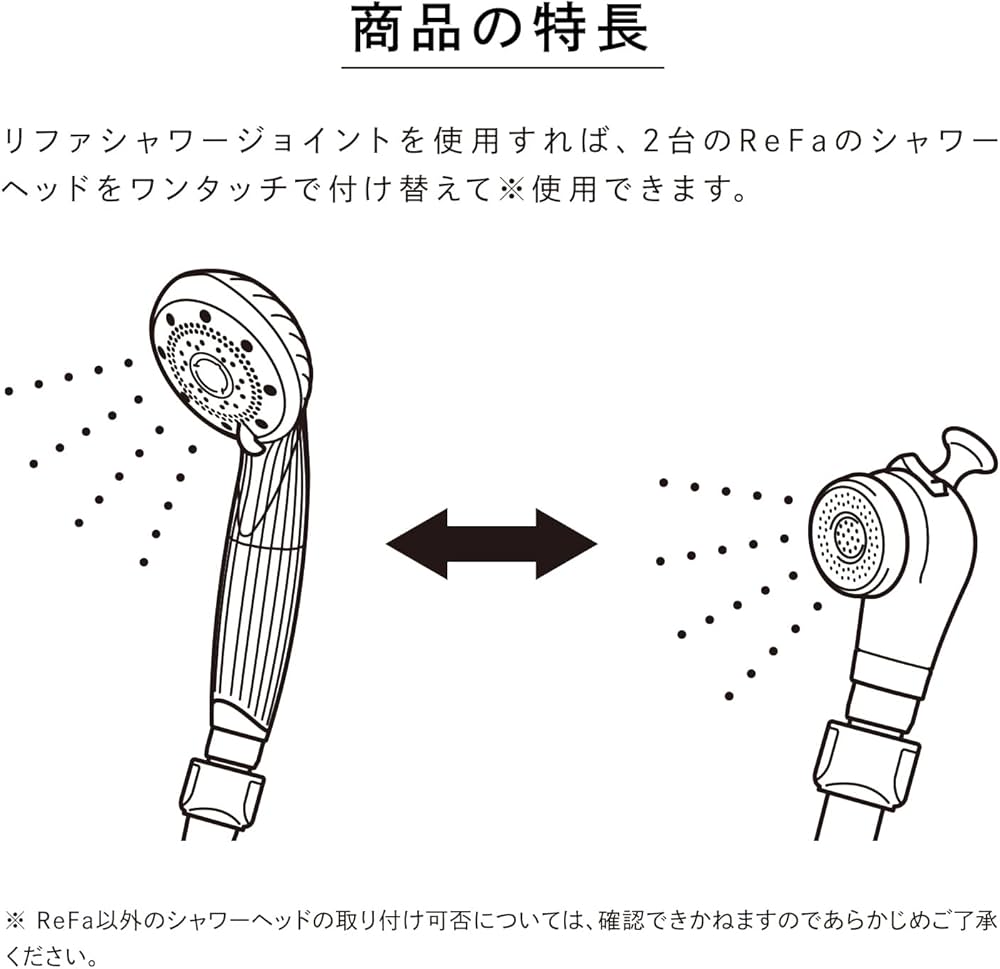 商品の特長

リファシャワージョイントを使用すれば、2台のReFaのシャワーヘッドをワンタッチで付け替えて※使用できます。

※ ReFa以外のシャワーヘッドの取り付け可否については、確認できかねますのであらかじめご了承ください。