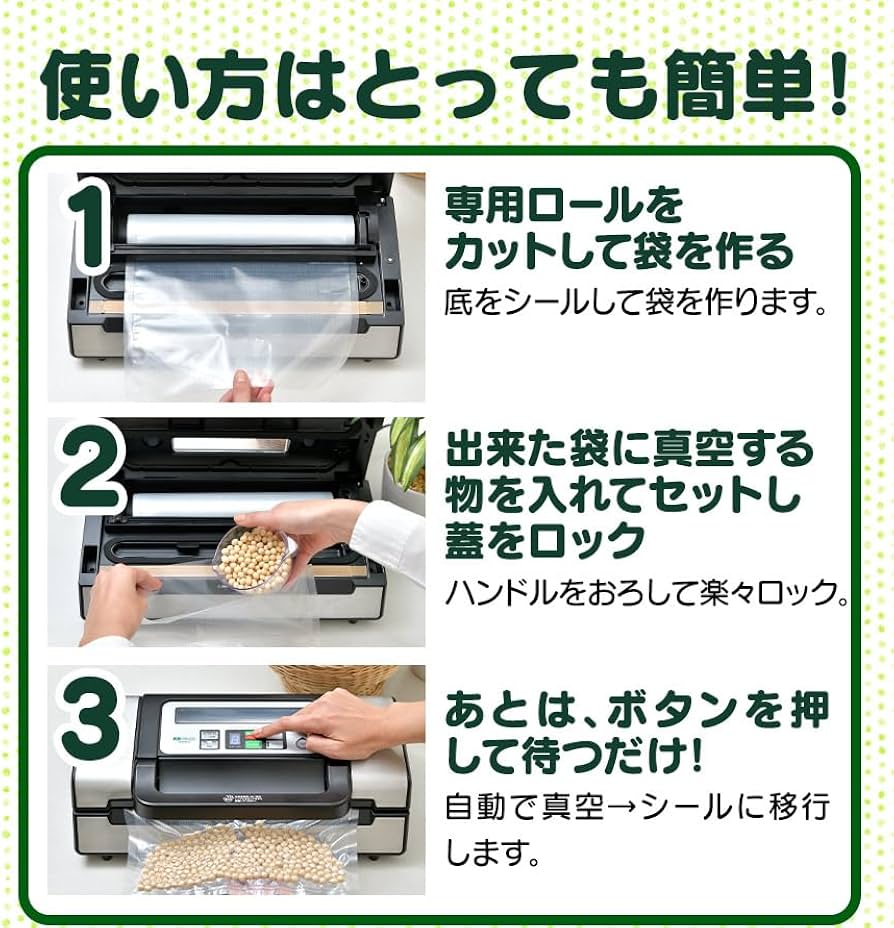 使い方はとっても簡単！

1

専用ロールをカットして袋を作る

底をシールして袋を作ります。

2

出来た袋に真空する物を入れてセットし蓋をロック

ハンドルをおろして楽々ロック。

3

あとは、ボタンを押して待つだけ！

自動で真空→シールに移行します。