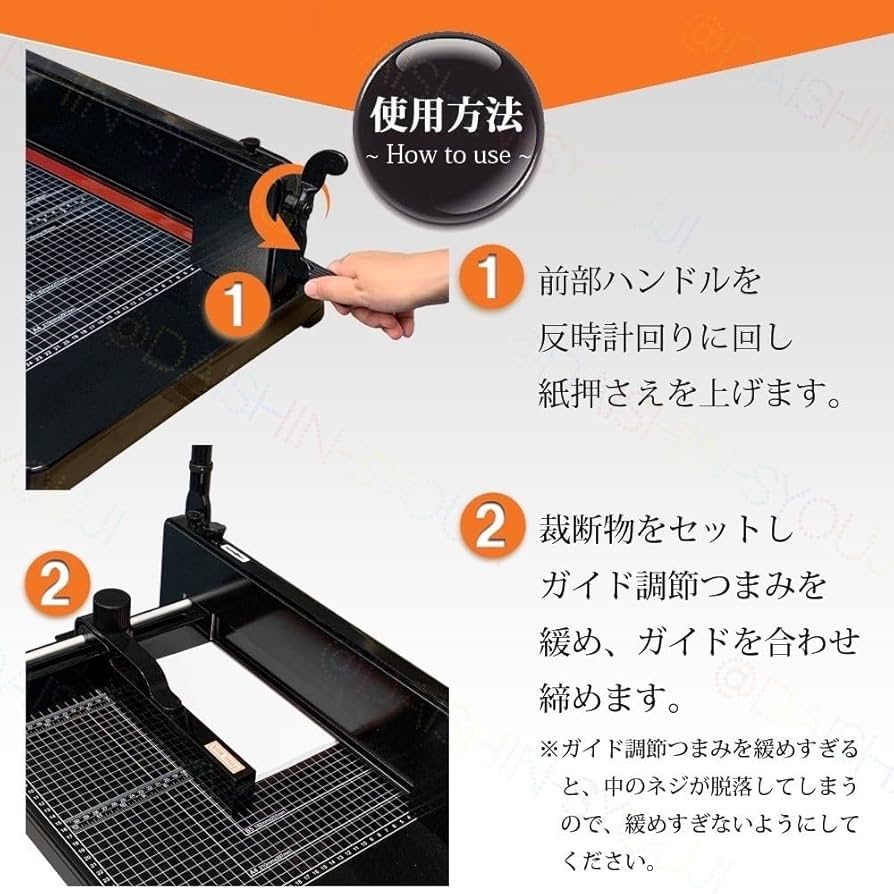 使用方法
~ How to use ~

1

1 前部ハンドルを反時計回りに回し紙押さえを上げます。

2

2 裁断物をセットしガイド調節つまみを緩め、ガイドを合わせ締めます。

※ガイド調節つまみを緩めすぎると、中のネジが脱落してしまうので、緩めすぎないようにしてください。