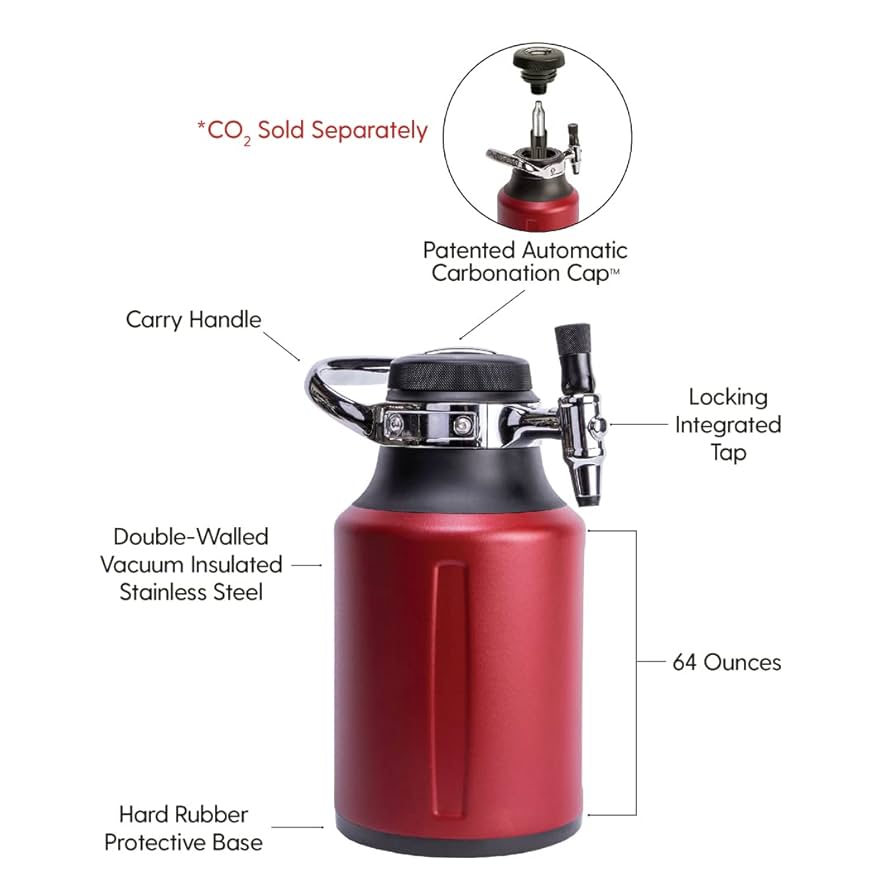 *$CO_2$ Sold Separately

Patented Automatic Carbonation Cap™

Carry Handle

Locking Integrated Tap

Double-Walled Vacuum Insulated Stainless Steel

64 Ounces

Hard Rubber Protective Base