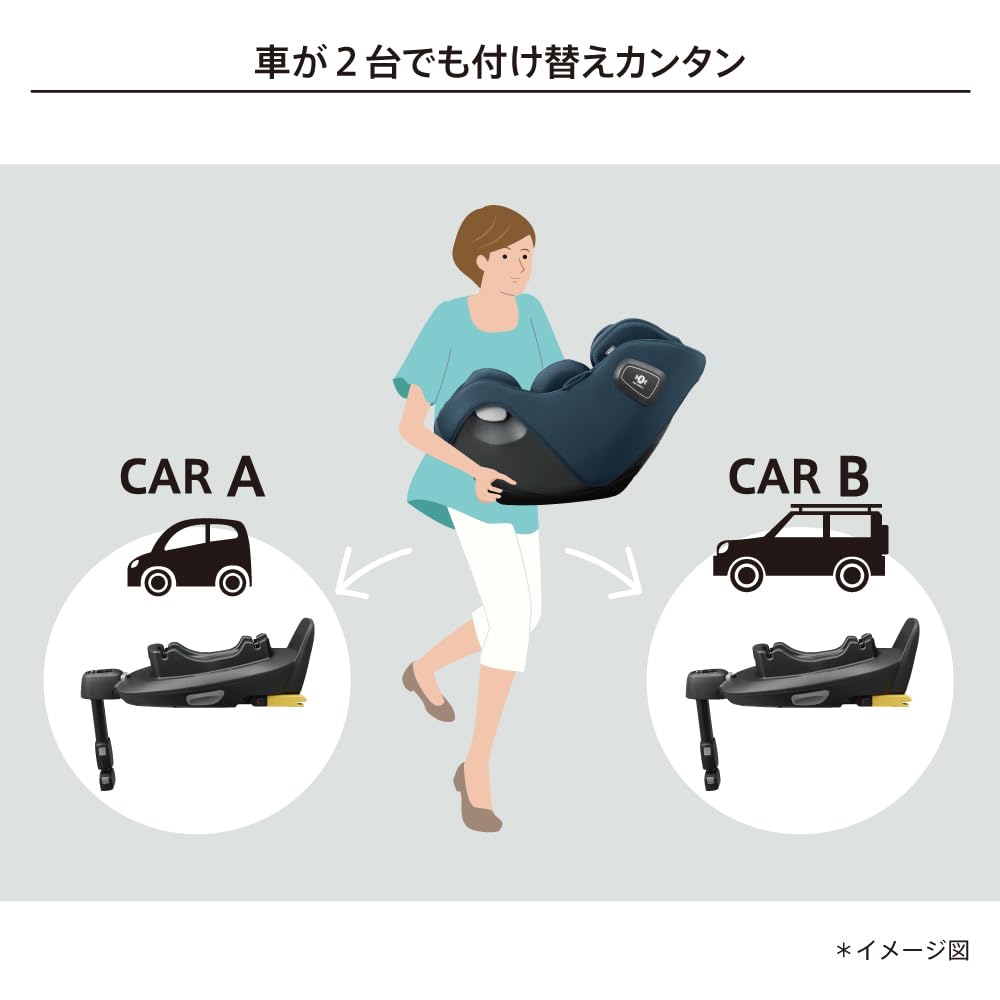 車が２台でも付け替えカンタン

CAR A

CAR B

＊イメージ図