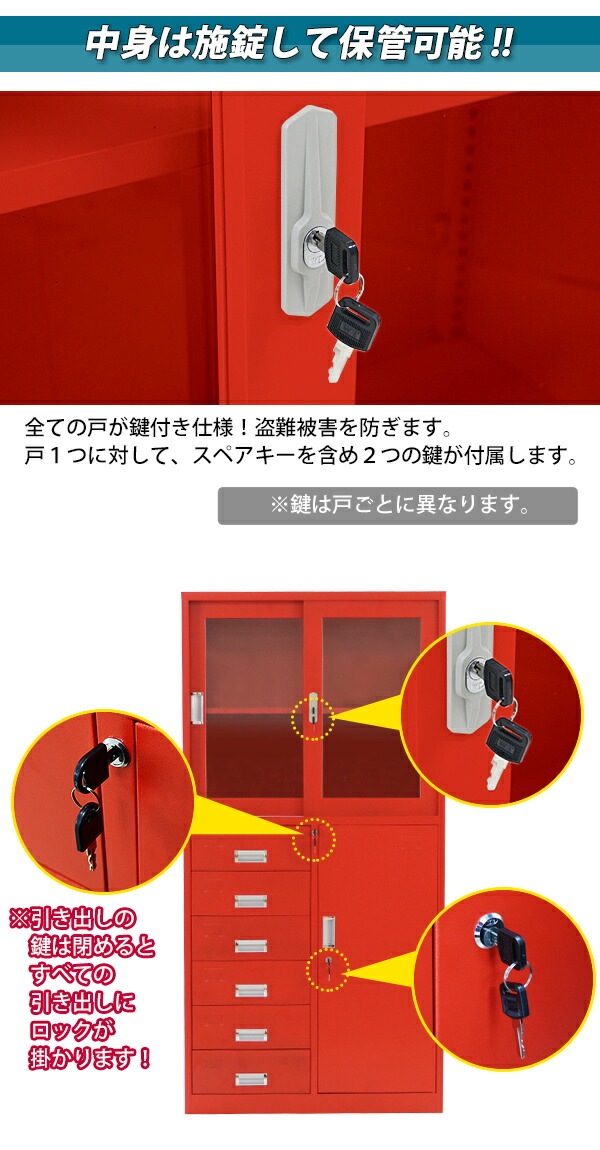 中身は施錠して保管可能!!

全ての戸が鍵付き仕様！盗難被害を防ぎます。
戸１つに対して、スペアキーを含め２つの鍵が付属します。

※鍵は戸ごとに異なります。

※引き出しの鍵は閉めるとすべての引き出しにロックが掛かります！