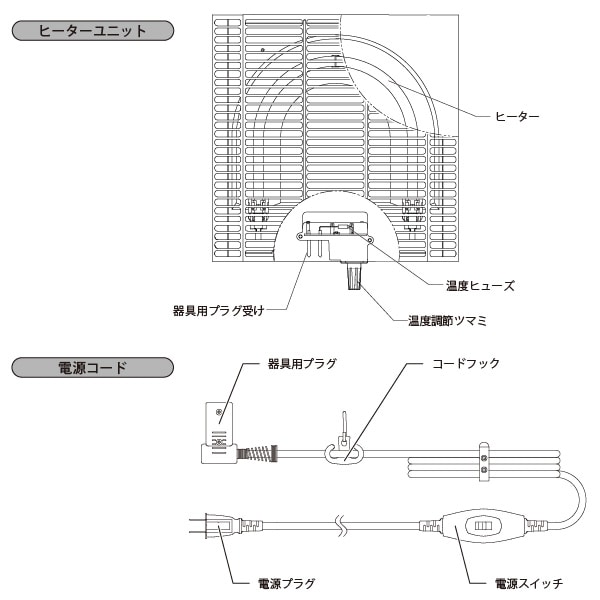 ヒーターユニット

ヒーター

温度ヒューズ

器具用プラグ受け

温度調節ツマミ

電源コード

器具用プラグ

コードフック

電源プラグ

電源スイッチ