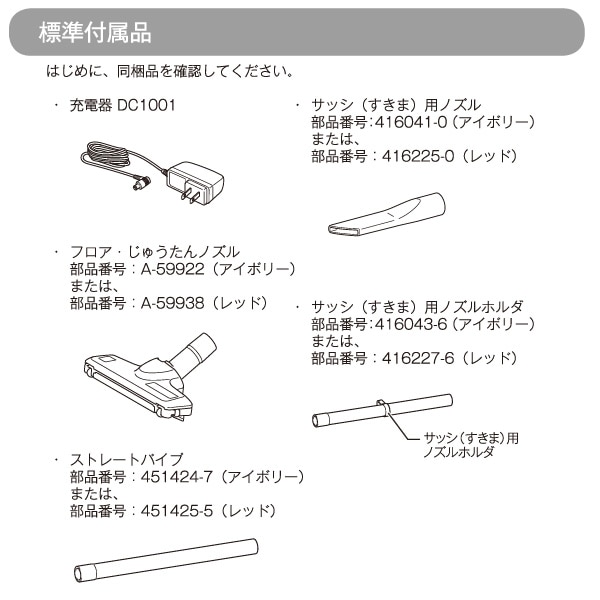 標準付属品

はじめに、同梱品を確認してください。

・ 充電器 DC1001

・ フロア・じゅうたんノズル
部品番号：A-59922（アイボリー）
または、
部品番号：A-59938（レッド）

・ ストレートパイプ
部品番号：451424-7（アイボリー）
または、
部品番号：451425-5（レッド）

・ サッシ（すきま）用ノズル
部品番号:416041-0（アイボリー）
または、
部品番号：416225-0（レッド）

・ サッシ（すきま）用ノズルホルダ
部品番号:416043-6（アイボリー）
または、
部品番号：416227-6（レッド）

サッシ（すきま）用
ノズルホルダ