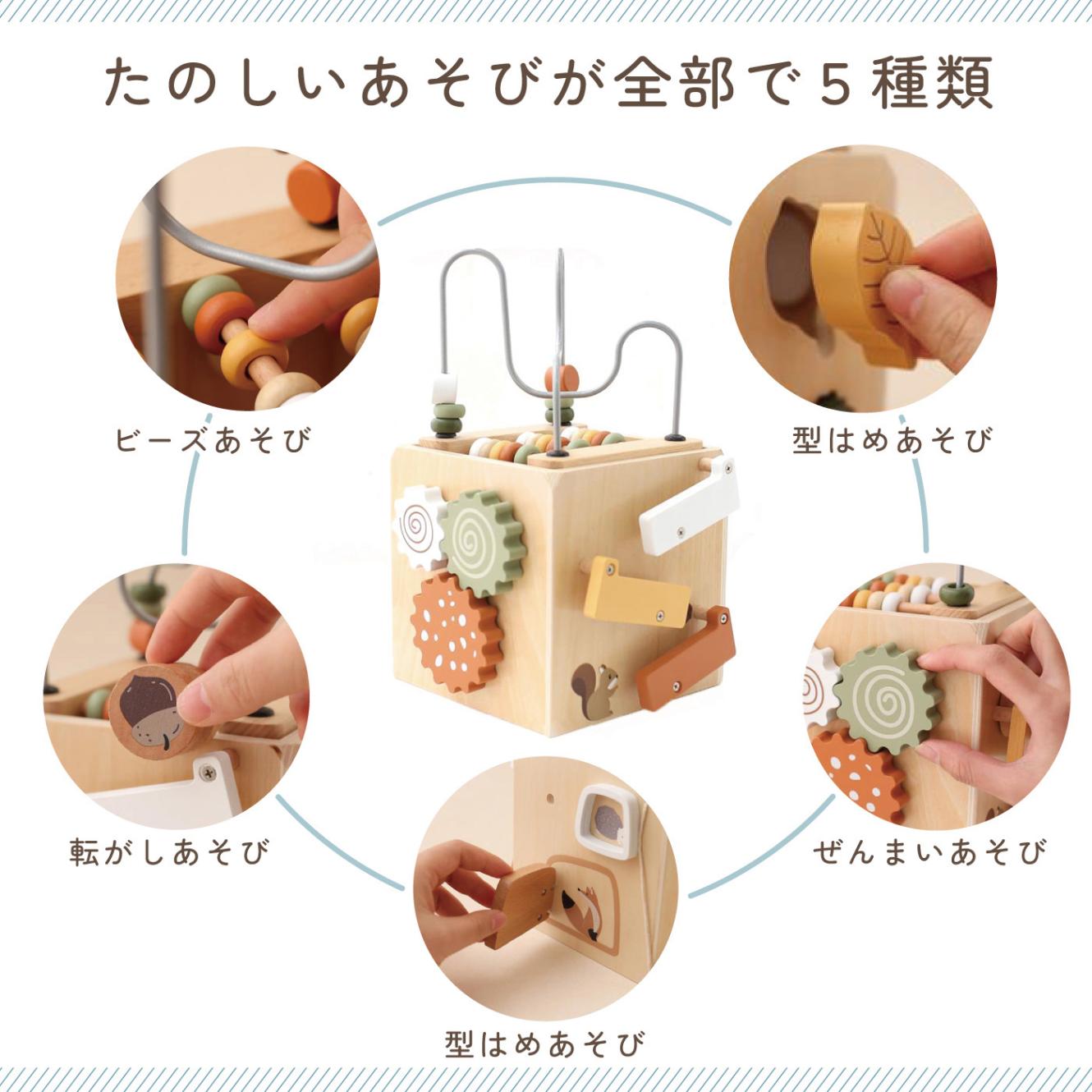 たのしいあそびが全部で５種類

ビーズあそび

型はめあそび

転がしあそび

ぜんまいあそび

型はめあそび