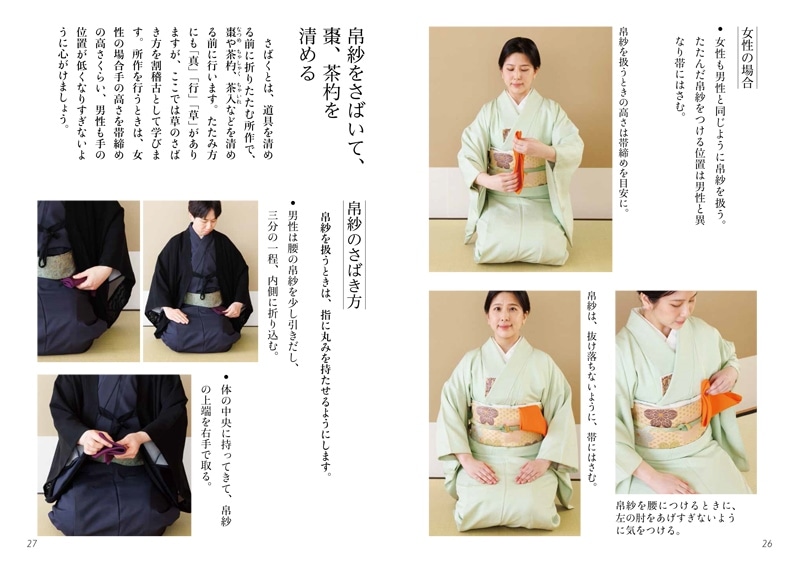 女性の場合

● 女性も男性と同じように帛紗を扱う。たたんだ帛紗をつける位置は男性と異なり帯にはさむ。

帛紗を扱うときの高さは帯締めを目安に。

帛紗は、抜け落ちないように、帯にはさむ。

帛紗を腰につけるときに、左の肘をあげすぎないように気をつける。

26

帛紗をさばいて、棗、茶杓を清める

さばくとは、道具を清める前に折りたたむ所作で、棗や茶杓、茶入などを清める前に行います。たたみ方にも「真」「行」「草」がありますが、ここでは草のさばき方を割稽古として学びます。所作を行うときは、女性の場合手の高さを帯締めの高さくらい、男性も手の位置が低くなりすぎないように心がけましょう。

帛紗のさばき方

帛紗を扱うときは、指に丸みを持たせるようにします。

● 男性は腰の帛紗を少し引きだし、三分の一程、内側に折り込む。

● 体の中央に持ってきて、帛紗の上端を右手で取る。

27