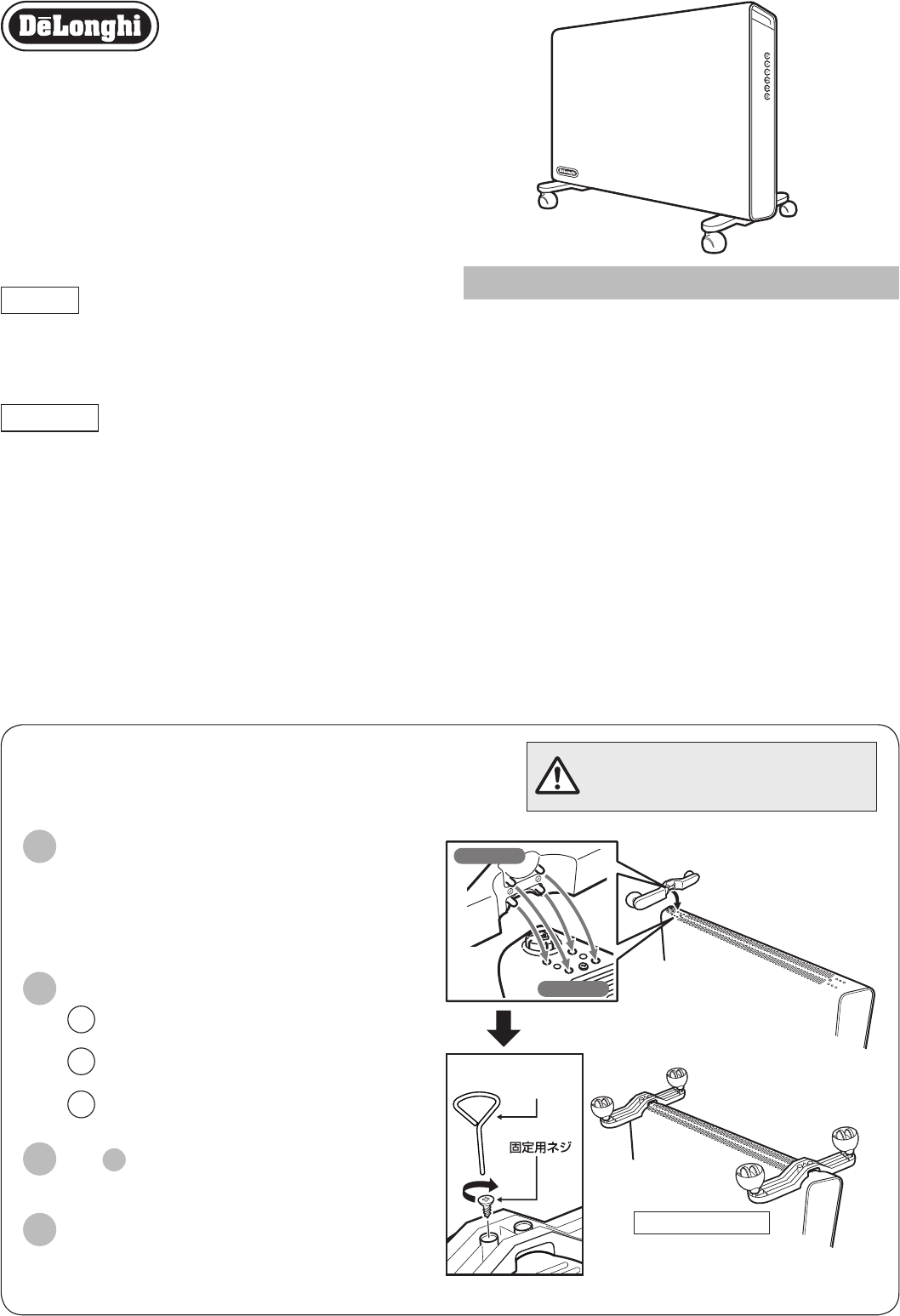 DēLonghi

固定用ネジ