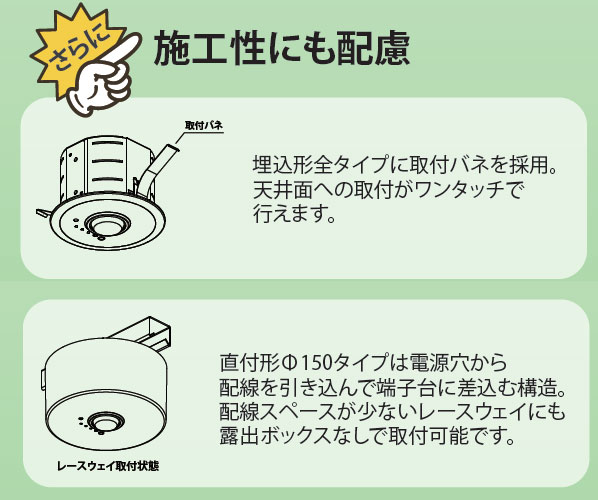 さらに

施工性にも配慮

取付バネ

埋込形全タイプに取付バネを採用。天井面への取付がワンタッチで行えます。

直付形Φ150タイプは電源穴から配線を引き込んで端子台に差込む構造。配線スペースが少ないレースウェイにも露出ボックスなしで取付可能です。

レースウェイ取付状態