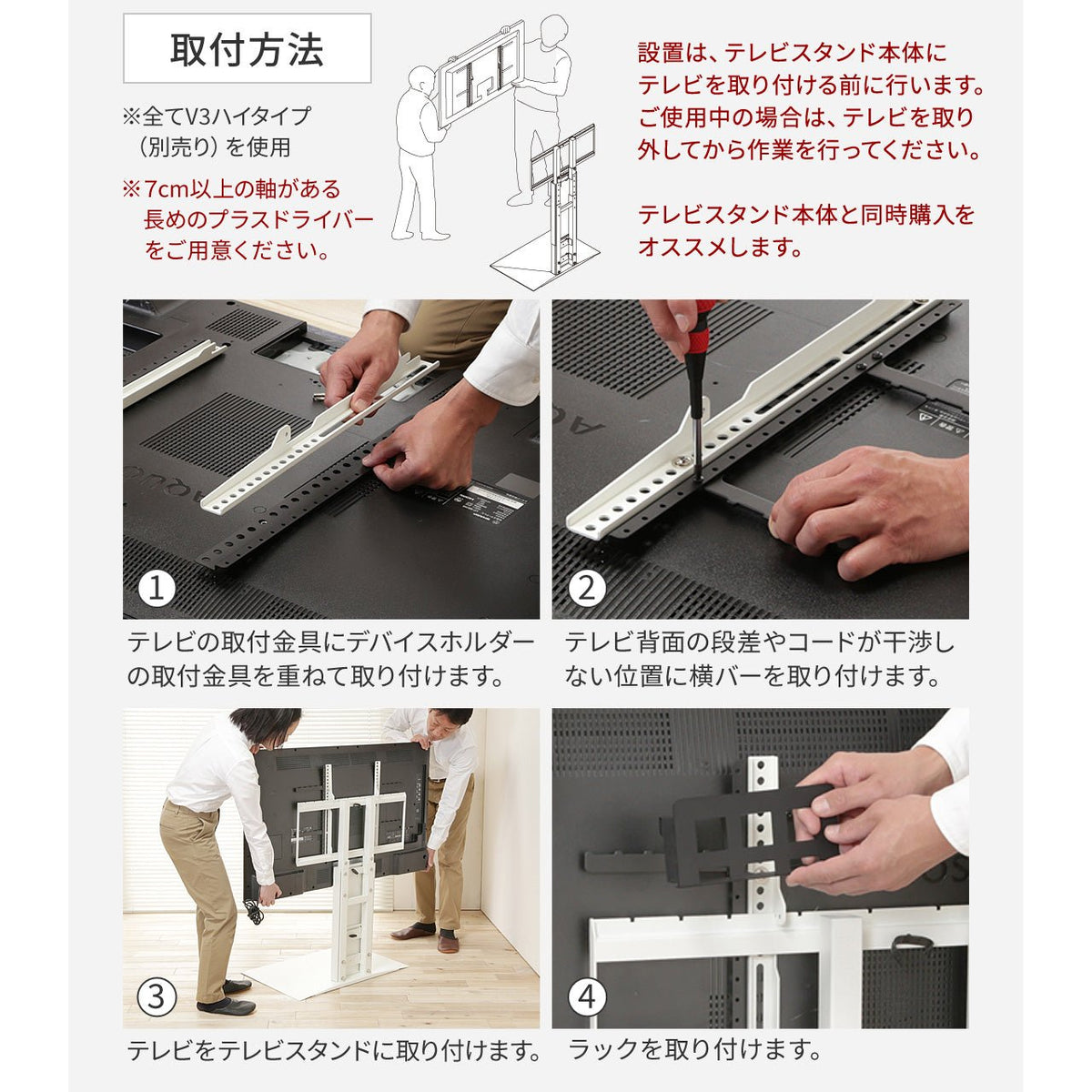 取付方法

※全てV3ハイタイプ（別売り）を使用

※7cm以上の軸がある長めのプラスドライバーをご用意ください。

設置は、テレビスタンド本体にテレビを取り付ける前に行います。ご使用中の場合は、テレビを取り外してから作業を行ってください。

テレビスタンド本体と同時購入をオススメします。

1

テレビの取付金具にデバイスホルダーの取付金具を重ねて取り付けます。

2

テレビ背面の段差やコードが干渉しない位置に横バーを取り付けます。

3

テレビをテレビスタンドに取り付けます。

4

ラックを取り付けます。