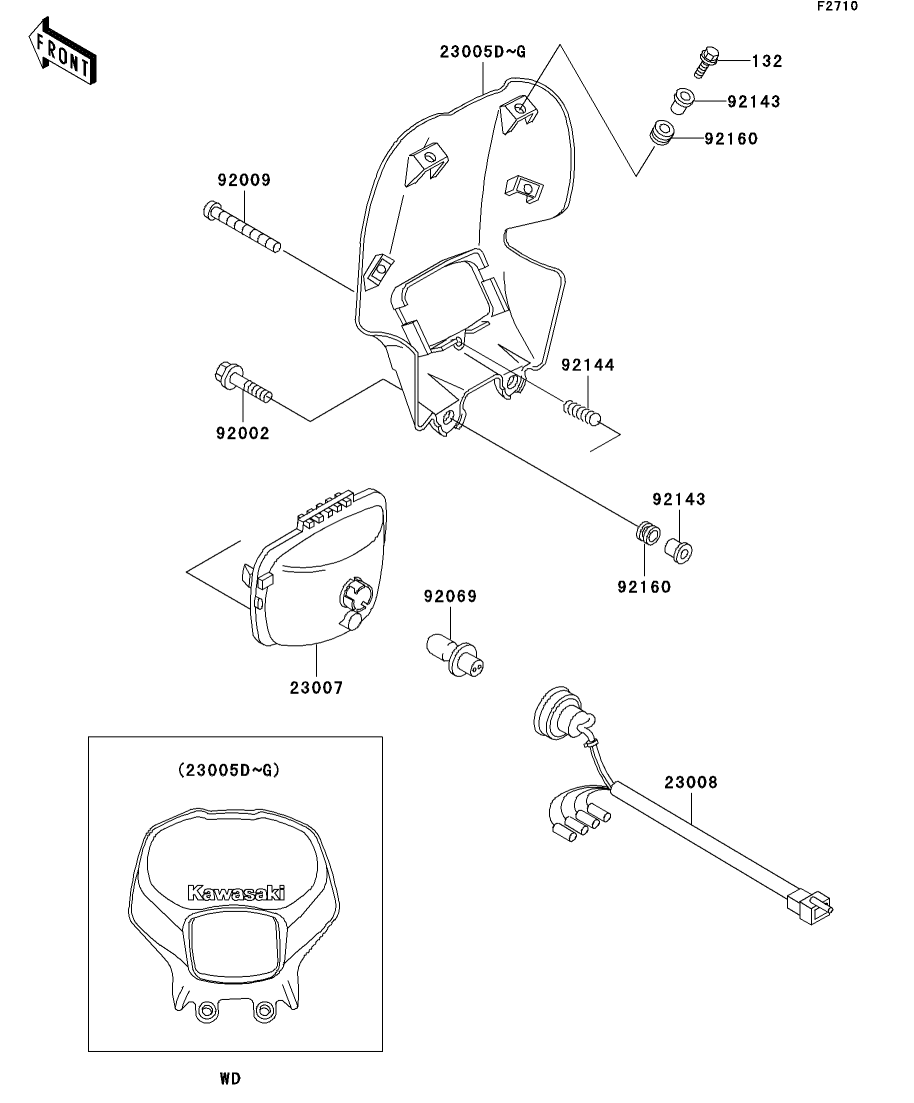 F2710

FRONT

23005D~G

132

92143

92160

92009

92144

92002

92143

92160

92069

23007

23008

(23005D~G)

Kawasaki

WD