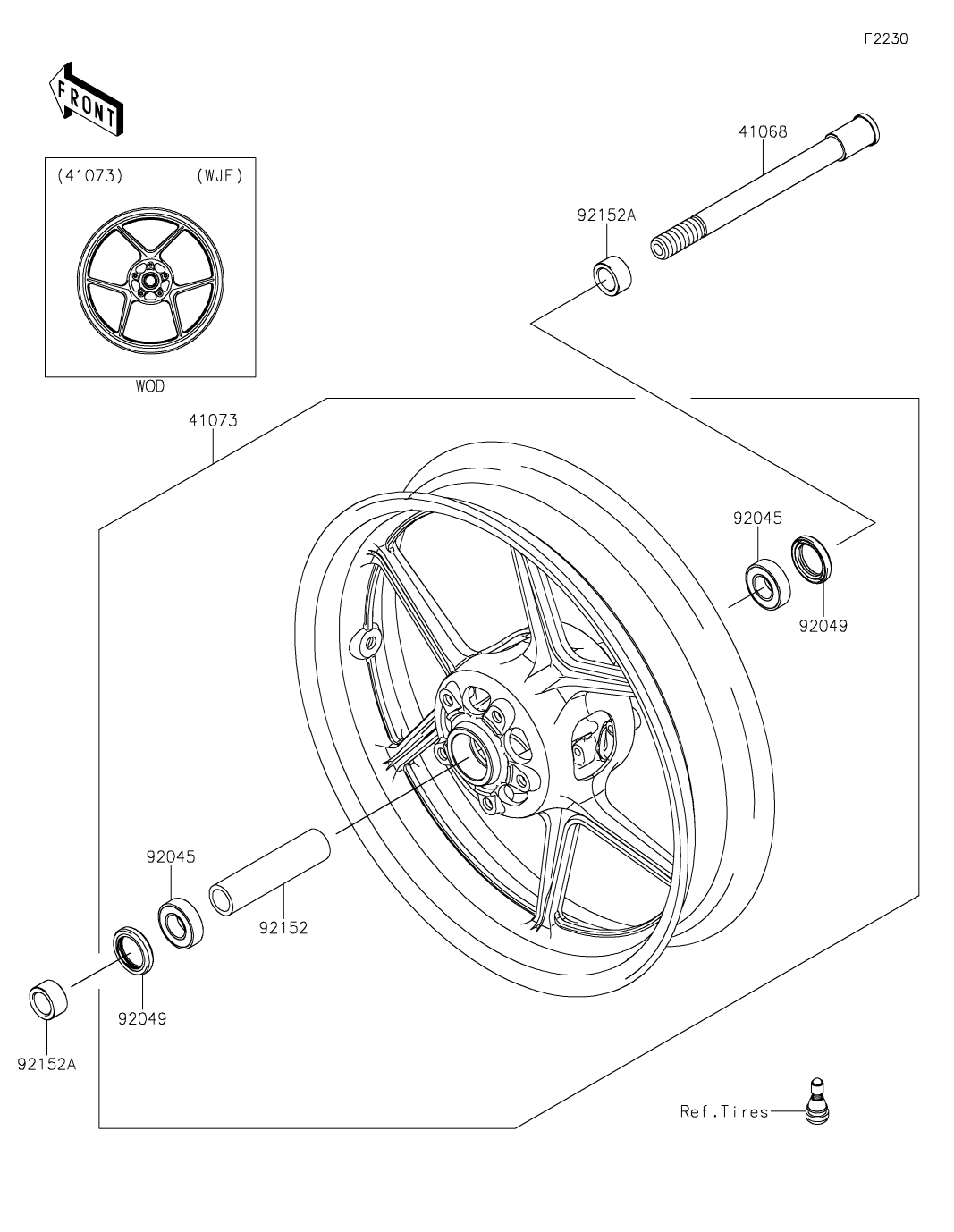 F2230

FRONT

(41073) (WJF)

WOD

41068

92152A

41073

92045

92049

92045

92152

92049

92152A

Ref.Tires