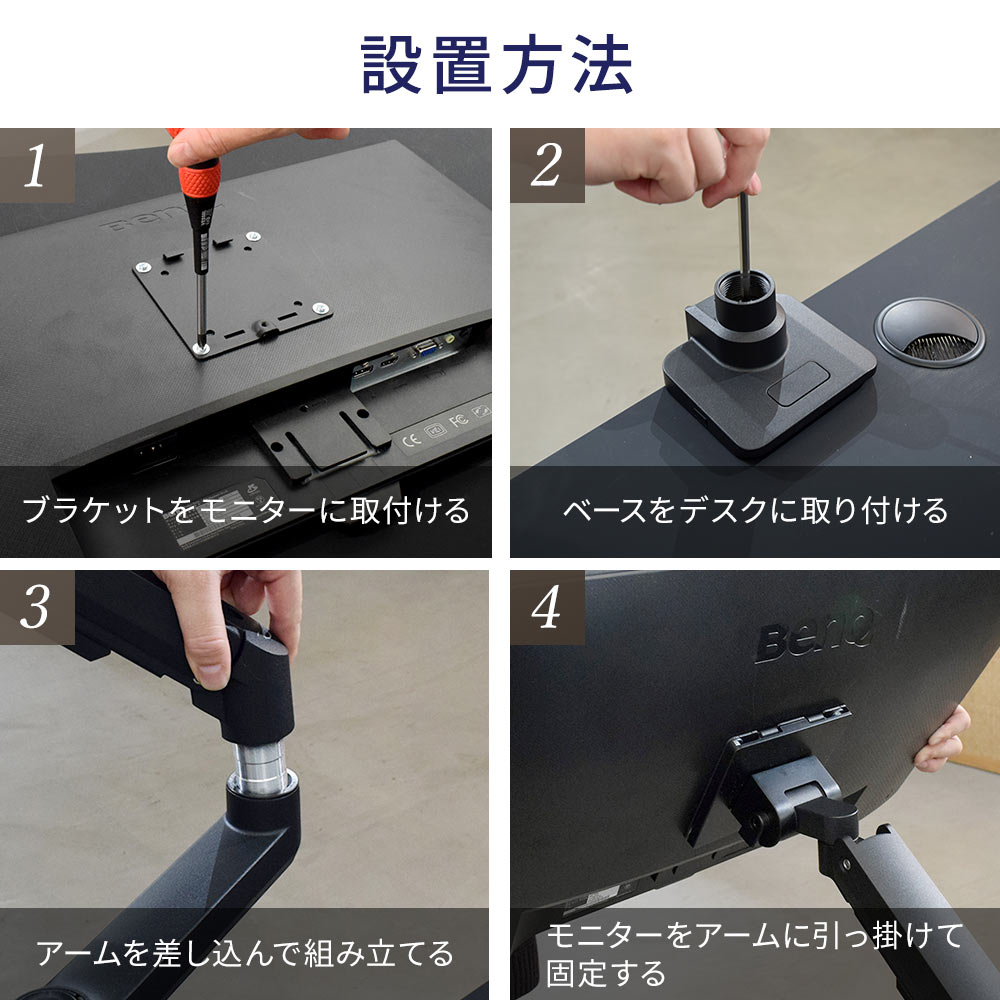 設置方法

1

ブラケットをモニターに取付ける

2

ベースをデスクに取り付ける

3

アームを差し込んで組み立てる

4

BenQ

モニターをアームに引っ掛けて固定する