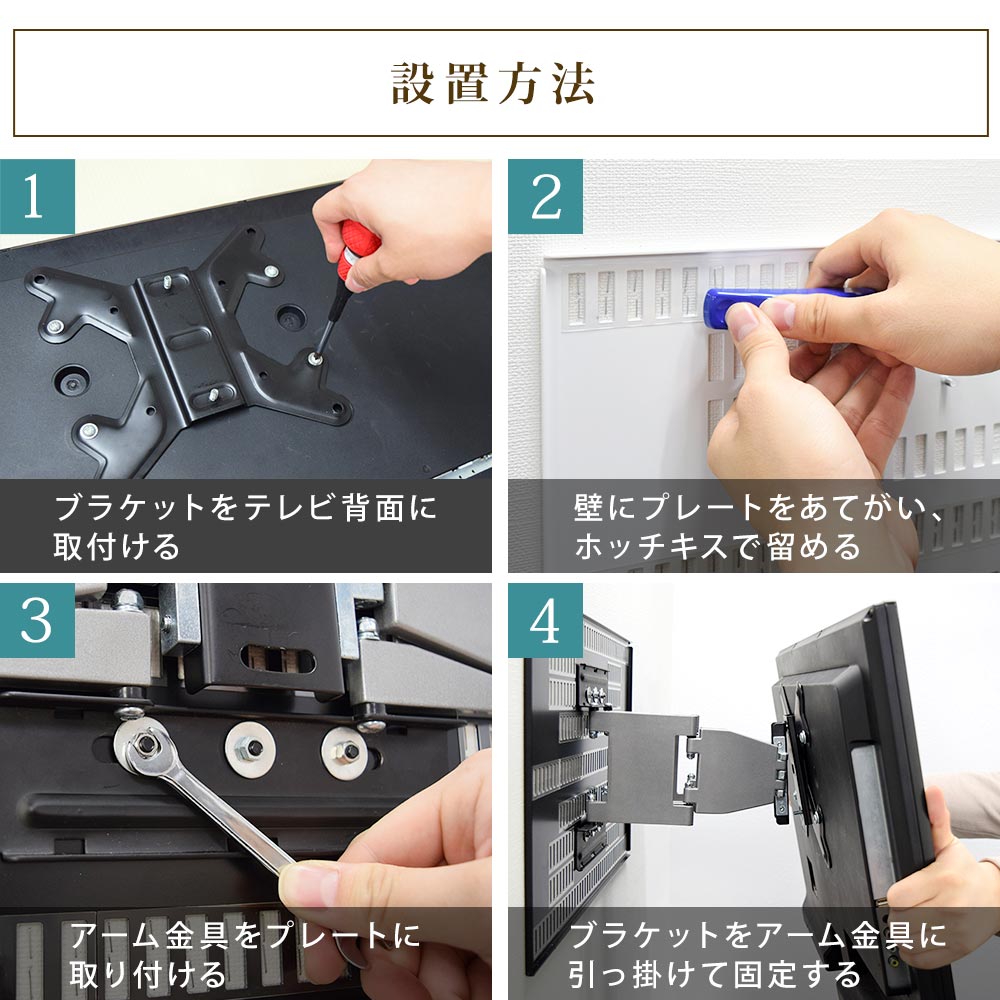 設置方法

1
ブラケットをテレビ背面に取付ける

2
壁にプレートをあてがい、ホッチキスで留める

3
アーム金具をプレートに取り付ける

4
ブラケットをアーム金具に引っ掛けて固定する