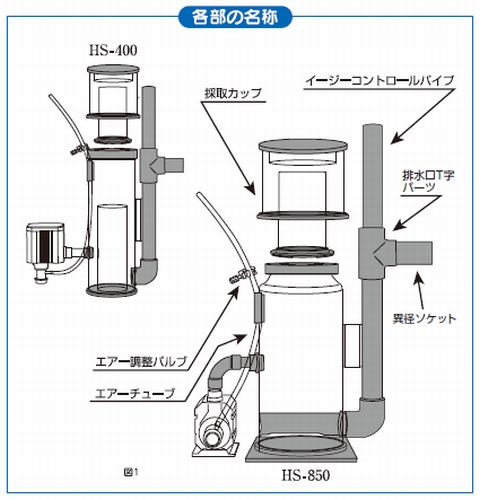 各部の名称

HS-400

採取カップ

イージーコントロールパイプ

排水口T字パーツ

異径ソケット

エアー調整バルブ

エアーチューブ

図1

HS-850